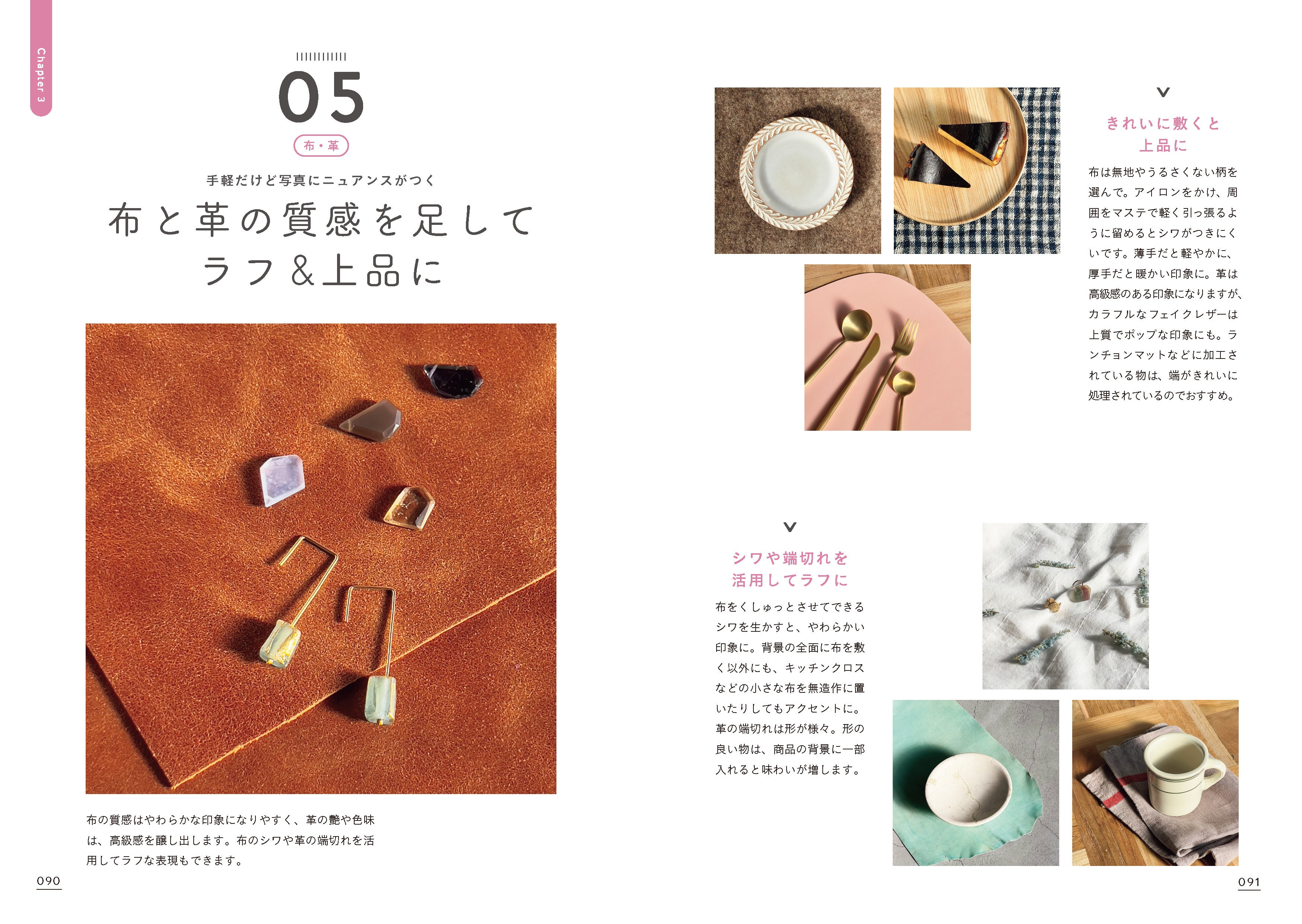 Chapter 3

05

布・革

手軽だけど写真にニュアンスがつく

布と革の質感を足して
ラフ&上品に

布の質感はやわらかな印象になりやすく、革の艶や色味は、高級感を醸し出します。布のシワや革の端切れを活用してラフな表現もできます。

090

きれいに敷くと
上品に

布は無地やうるさくない柄を選んで。アイロンをかけ、周囲をマステで軽く引っ張るように留めるとシワがつきにくいです。薄手だと軽やかに、厚手だと暖かい印象に。革は高級感のある印象になりますが、カラフルなフェイクレザーは上質でポップな印象にも。ランチョンマットなどに加工されている物は、端がきれいに処理されているのでおすすめ。

シワや端切れを
活用してラフに

布をくしゅっとさせてできるシワを生かすと、やわらかい印象に。背景の全面に布を敷く以外にも、キッチンクロスなどの小さな布を無造作に置いたりしてもアクセントに。革の端切れは形が様々。形の良い物は、商品の背景に一部入れると味わいが増します。

091