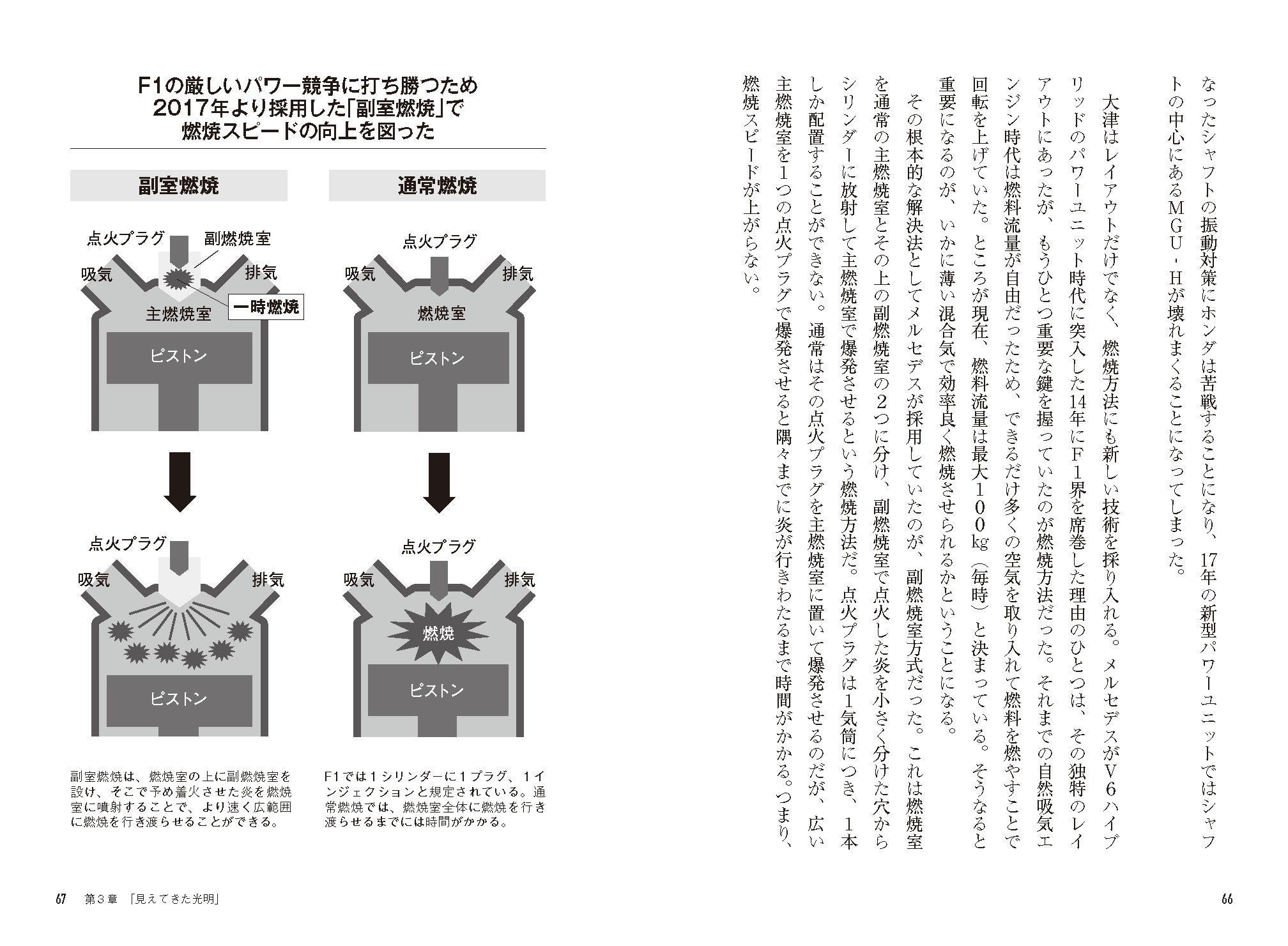 なったシャフトの振動対策にホンダは苦戦することになり、17年の新型パワーユニットではシャフトの中心にあるMGU－Hが壊れまくることになってしまった。

大津はレイアウトだけでなく、燃焼方法にも新しい技術を採り入れる。メルセデスがV6ハイブリッドのパワーユニット時代に突入した14年にF1界を席巻した理由のひとつは、その独特のレイアウトにあったが、もうひとつ重要な鍵を握っていたのが燃焼方法だった。それまでの自然吸気エンジン時代は燃料流量が自由だったため、できるだけ多くの空気を取り入れて燃料を燃やすことで回転を上げていた。ところが現在、燃料流量は最大100kg（毎時）と決まっている。そうなると重要になるのが、いかに薄い混合気で効率良く燃焼させられるかということになる。

その根本的な解決法としてメルセデスが採用していたのが、副燃焼室方式だった。これは燃焼室を通常の主燃焼室とその上の副燃焼室の2つに分け、副燃焼室で点火した炎を小さく分けた穴からシリンダーに放射して主燃焼室で爆発させるという燃焼方法だ。点火プラグは1気筒につき、1本しか配置することができない。通常はその点火プラグを主燃焼室に置いて爆発させるのだが、広い主燃焼室を1つの点火プラグで爆発させると隅々までに炎が行きわたるまで時間がかかる。つまり、燃焼スピードが上がらない。

66

F1の厳しいパワー競争に打ち勝つため
2017年より採用した「副室燃焼」で
燃焼スピードの向上を図った

副室燃焼

点火プラグ
副燃焼室
吸気
排気
一時燃焼
主燃焼室
ピストン

点火プラグ
吸気
排気
ピストン

副室燃焼は、燃焼室の上に副燃焼室を設け、そこで予め着火させた炎を燃焼室に噴射することで、より速く広範囲に燃焼を行き渡らせることができる。

通常燃焼

点火プラグ
吸気
排気
燃焼室
ピストン

点火プラグ
吸気
排気
燃焼
ピストン

F1では1シリンダーに1プラグ、1インジェクションと規定されている。通常燃焼では、燃焼室全体に燃焼を行き渡らせるまでには時間がかかる。

67　第3章　「見えてきた光明」