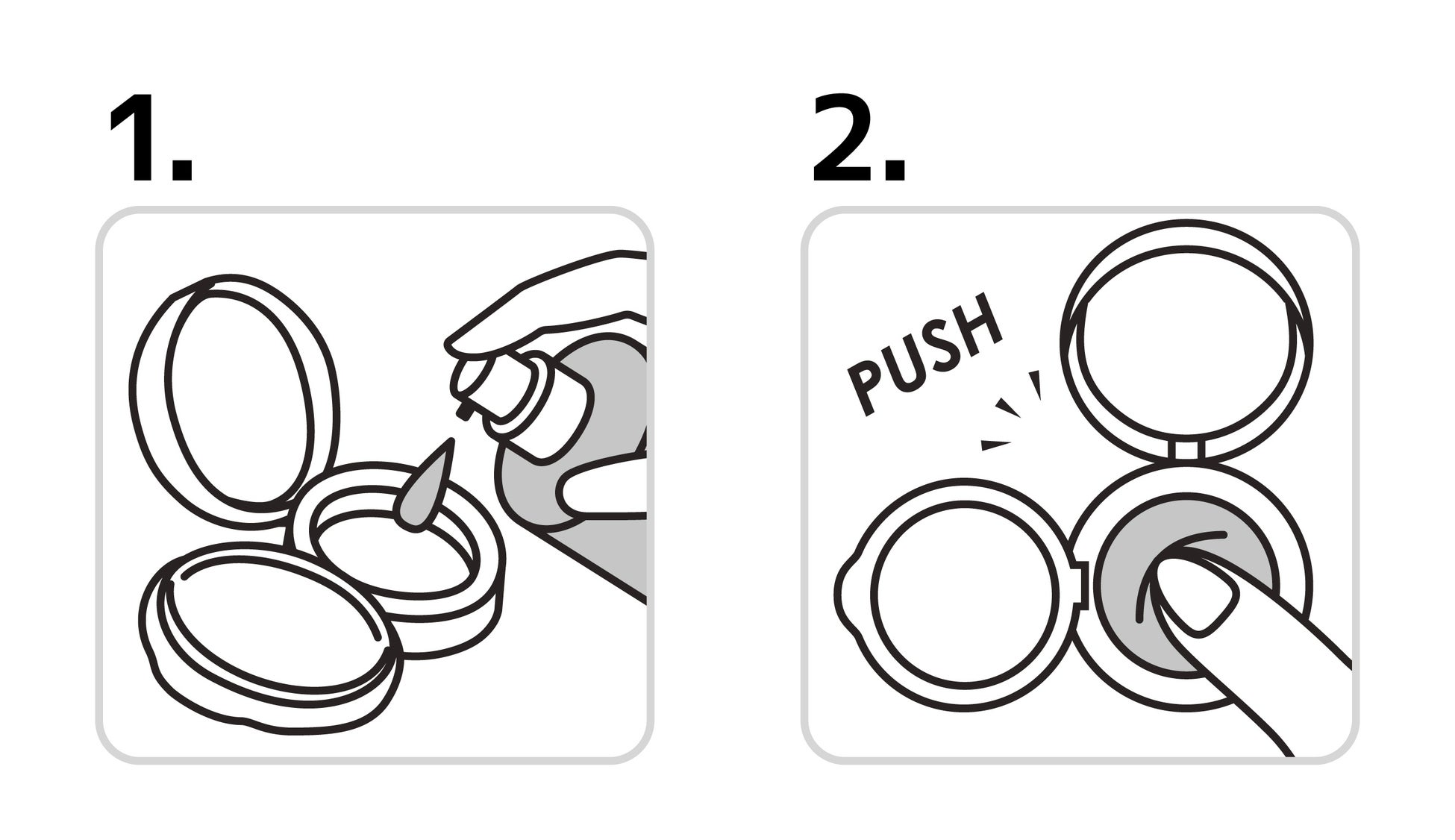 1.

2.

PUSH