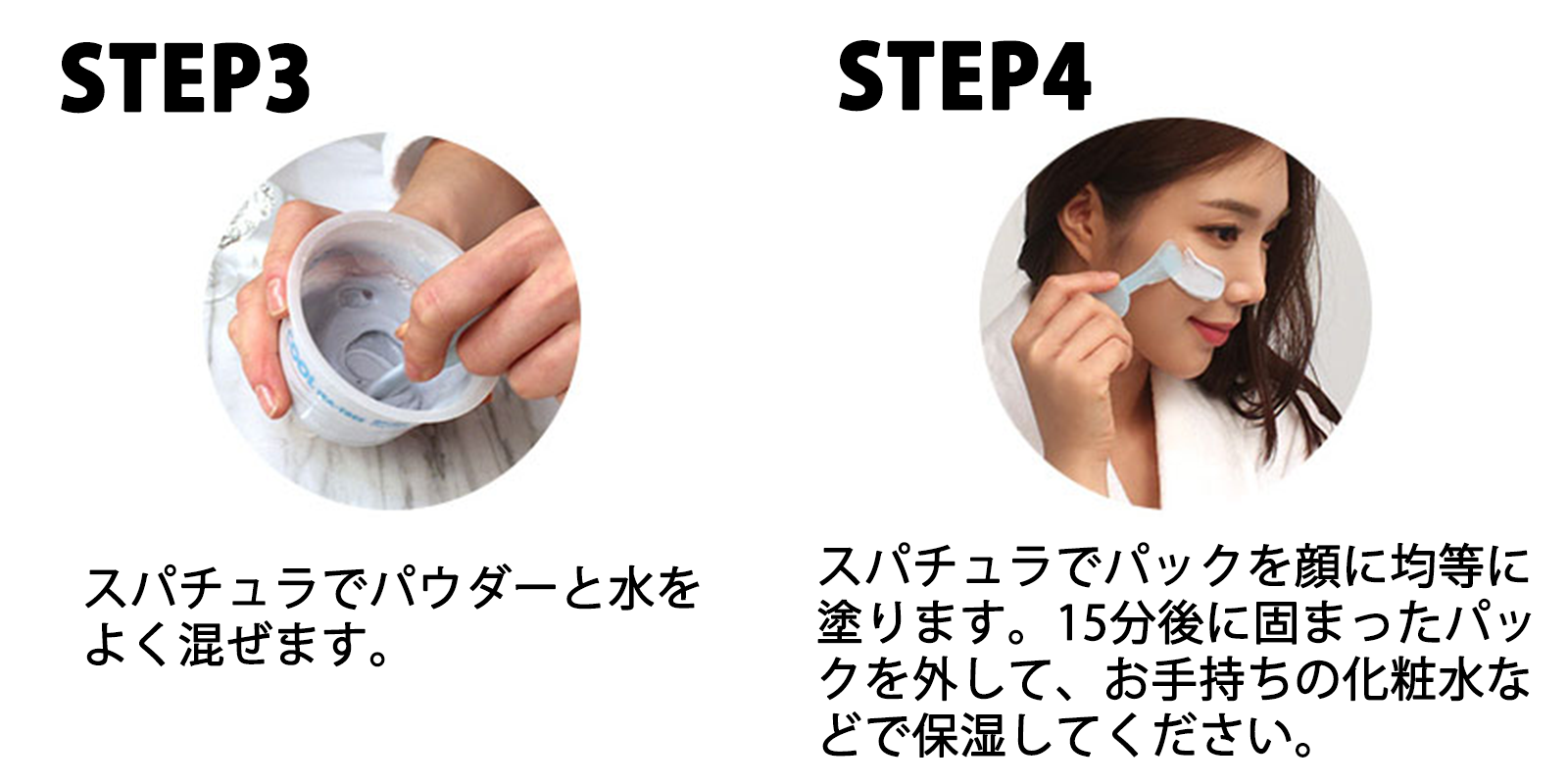 STEP3

COOL

スパチュラでパウダーと水をよく混ぜます。

STEP4

スパチュラでパックを顔に均等に塗ります。15分後に固まったパックを外して、お手持ちの化粧水などで保湿してください。