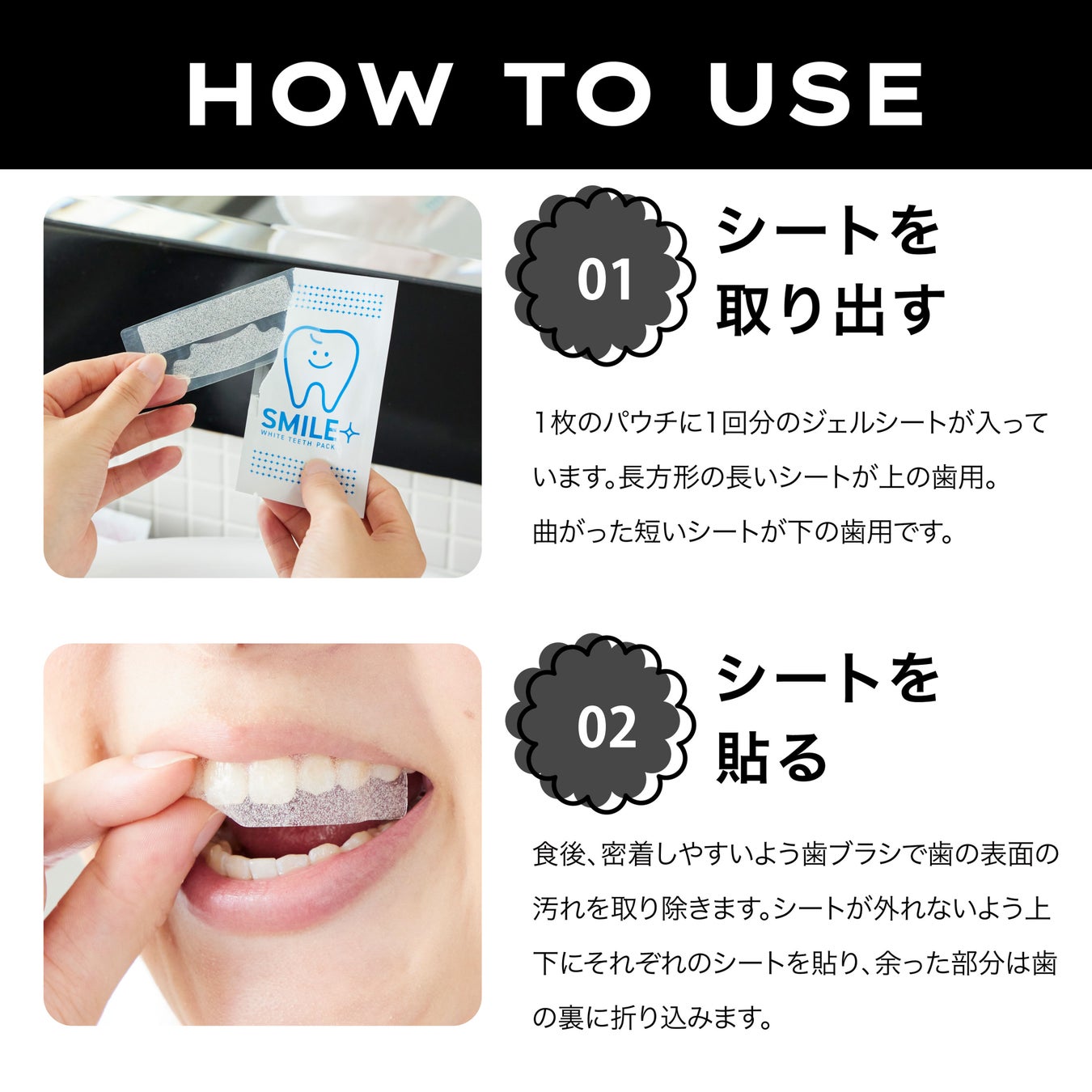 HOW TO USE

SMILE
WHITE TEETH PACK

01

シートを取り出す

1枚のパウチに1回分のジェルシートが入っています。長方形の長いシートが上の歯用。曲がった短いシートが下の歯用です。

02

シートを貼る

食後、密着しやすいよう歯ブラシで歯の表面の汚れを取り除きます。シートが外れないよう上下にそれぞれのシートを貼り、余った部分は歯の裏に折り込みます。