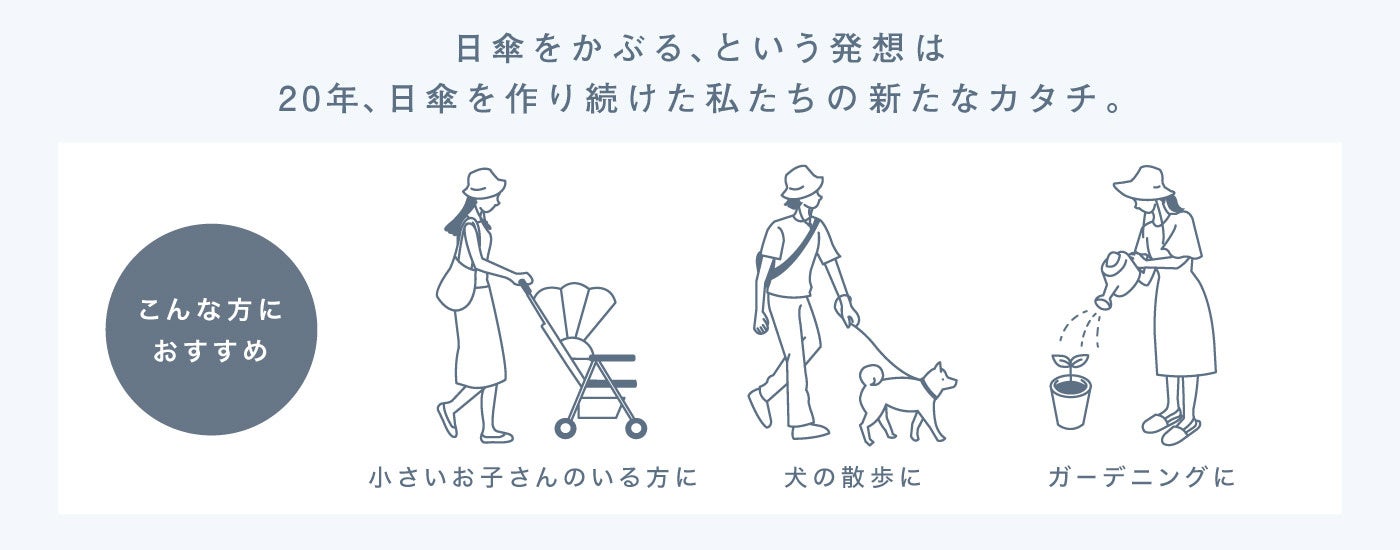 日傘をかぶる、という発想は
20年、日傘を作り続けた私たちの新たなカタチ。

こんな方に
おすすめ

小さいお子さんのいる方に

犬の散歩に

ガーデニングに