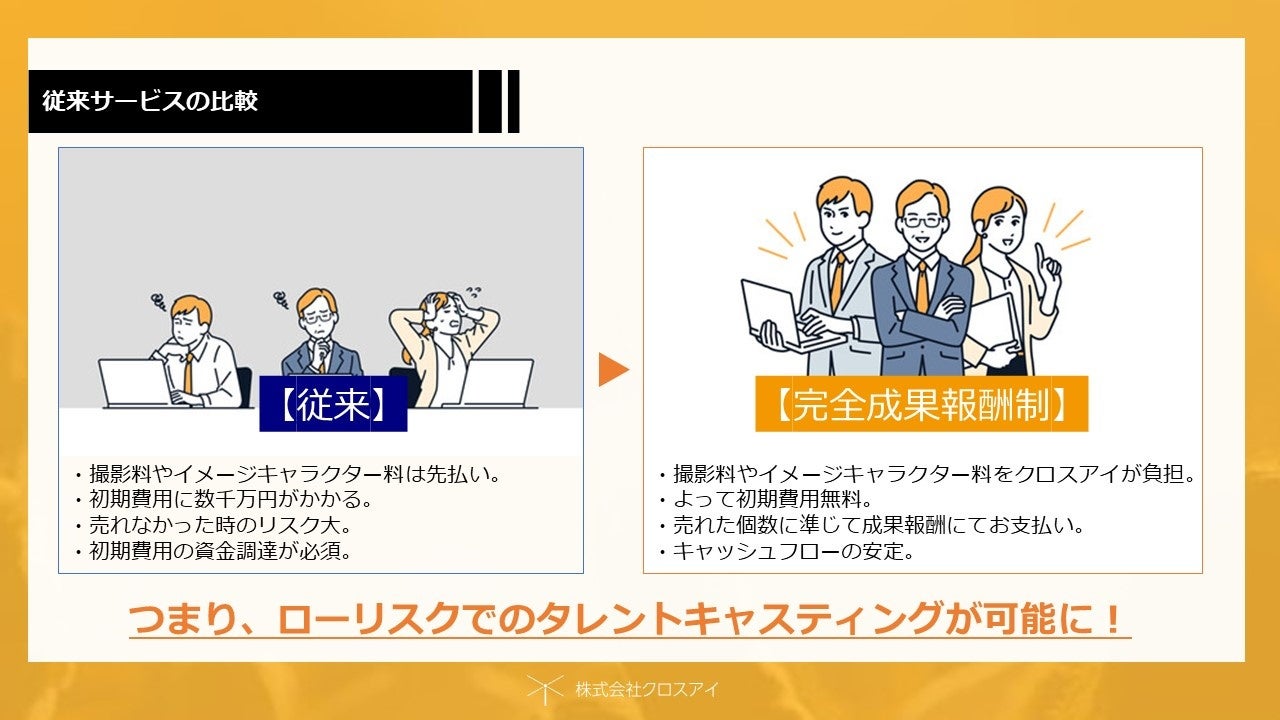 従来サービスの比較

【従来】

・撮影料やイメージキャラクター料は先払い。
・初期費用に数千万円がかかる。
・売れなかった時のリスク大。
・初期費用の資金調達が必須。

【完全成果報酬制】

・撮影料やイメージキャラクター料をクロスアイが負担。
・よって初期費用無料。
・売れた個数に準じて成果報酬にてお支払い。
・キャッシュフローの安定。

つまり、ローリスクでのタレントキャスティングが可能に！

株式会社クロスアイ