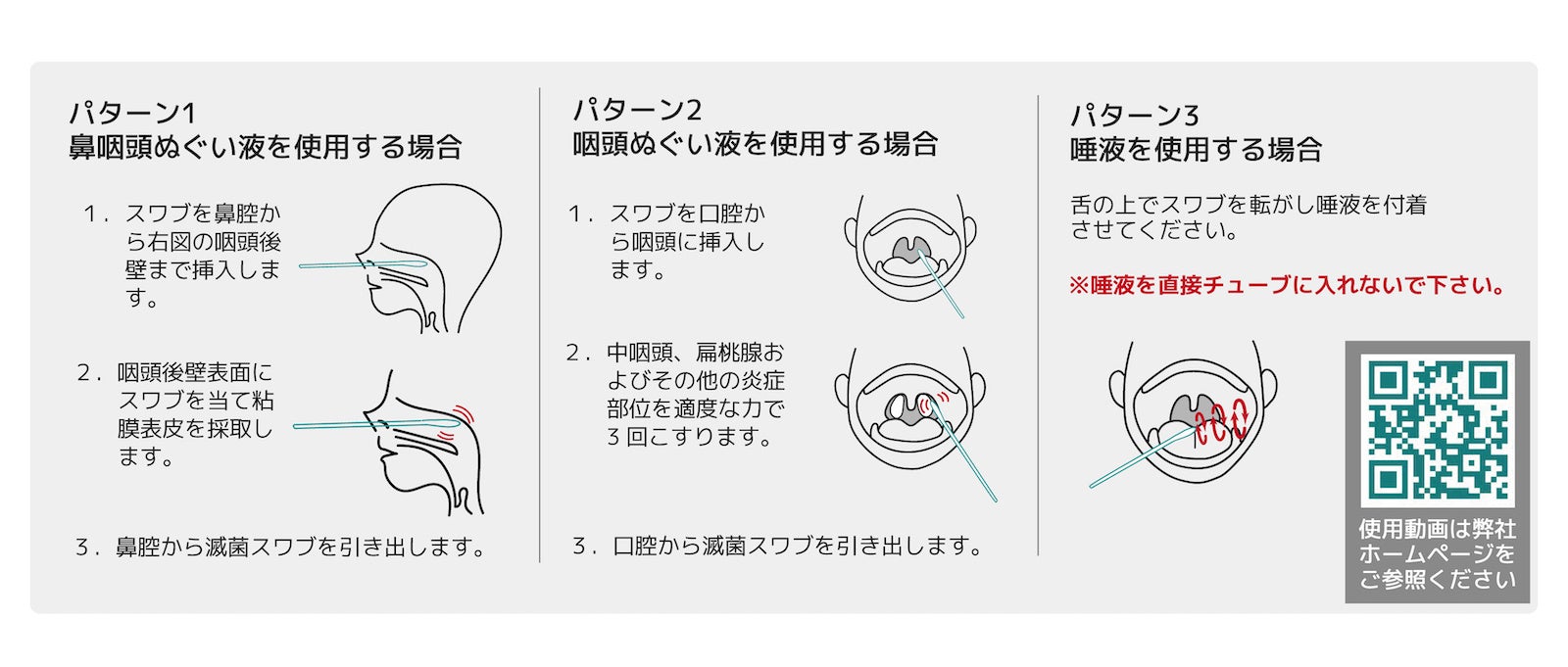 パターン1
鼻咽頭ぬぐい液を使用する場合

1．スワブを鼻腔から右図の咽頭後壁まで挿入します。

2．咽頭後壁表面にスワブを当て粘膜表皮を採取します。

3．鼻腔から滅菌スワブを引き出します。

パターン2
咽頭ぬぐい液を使用する場合

1．スワブを口腔から咽頭に挿入します。

2．中咽頭、扁桃腺およびその他の炎症部位を適度な力で3回こすります。

3．口腔から滅菌スワブを引き出します。

パターン3
唾液を使用する場合

舌の上でスワブを転がし唾液を付着させてください。

※唾液を直接チューブに入れないで下さい。

使用動画は弊社ホームページをご参照ください