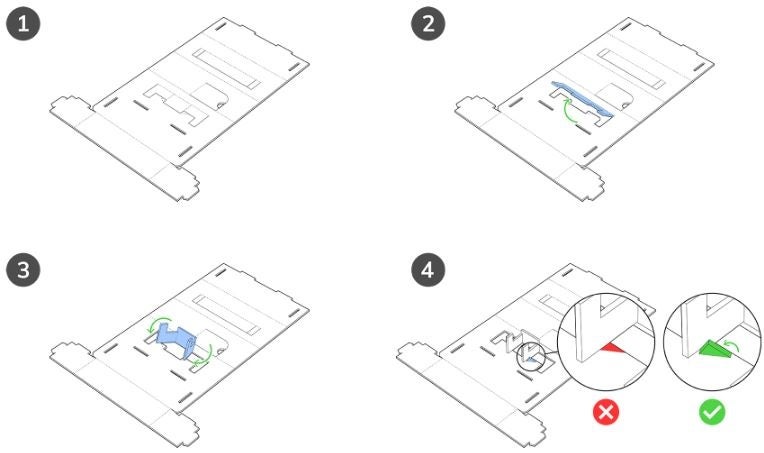 1

2

3

4