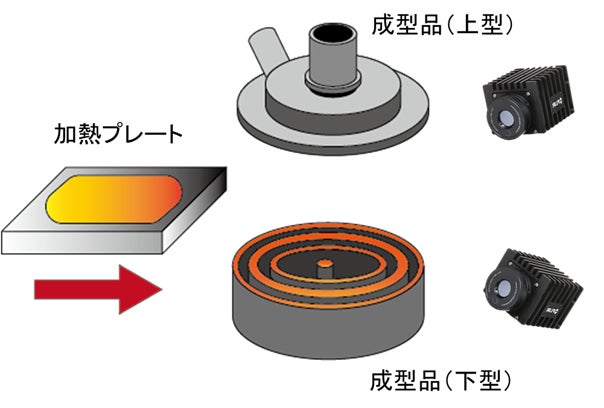 成型品（上型）

加熱プレート

成型品（下型）