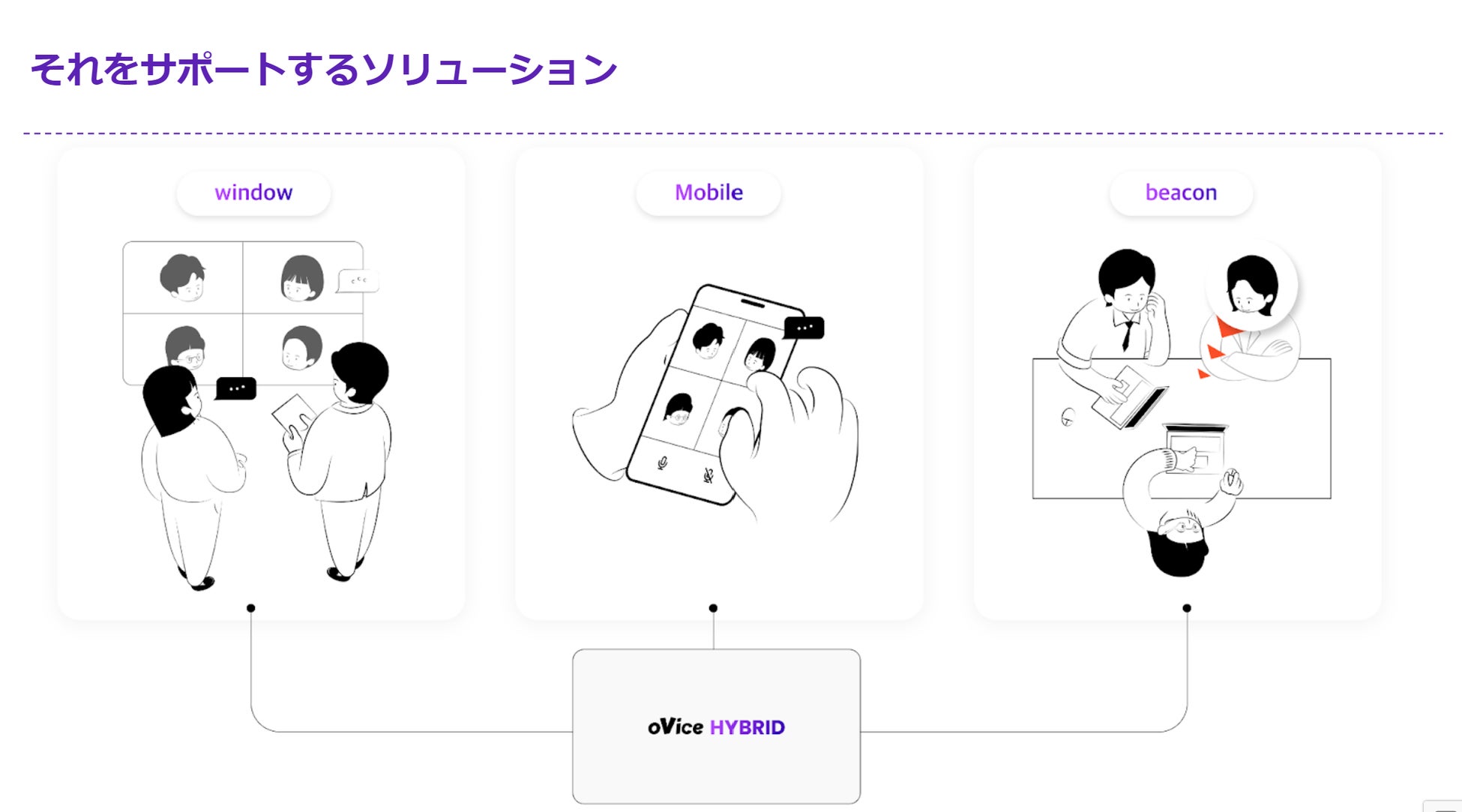 それをサポートするソリューション

window

Mobile

beacon

oVice HYBRID