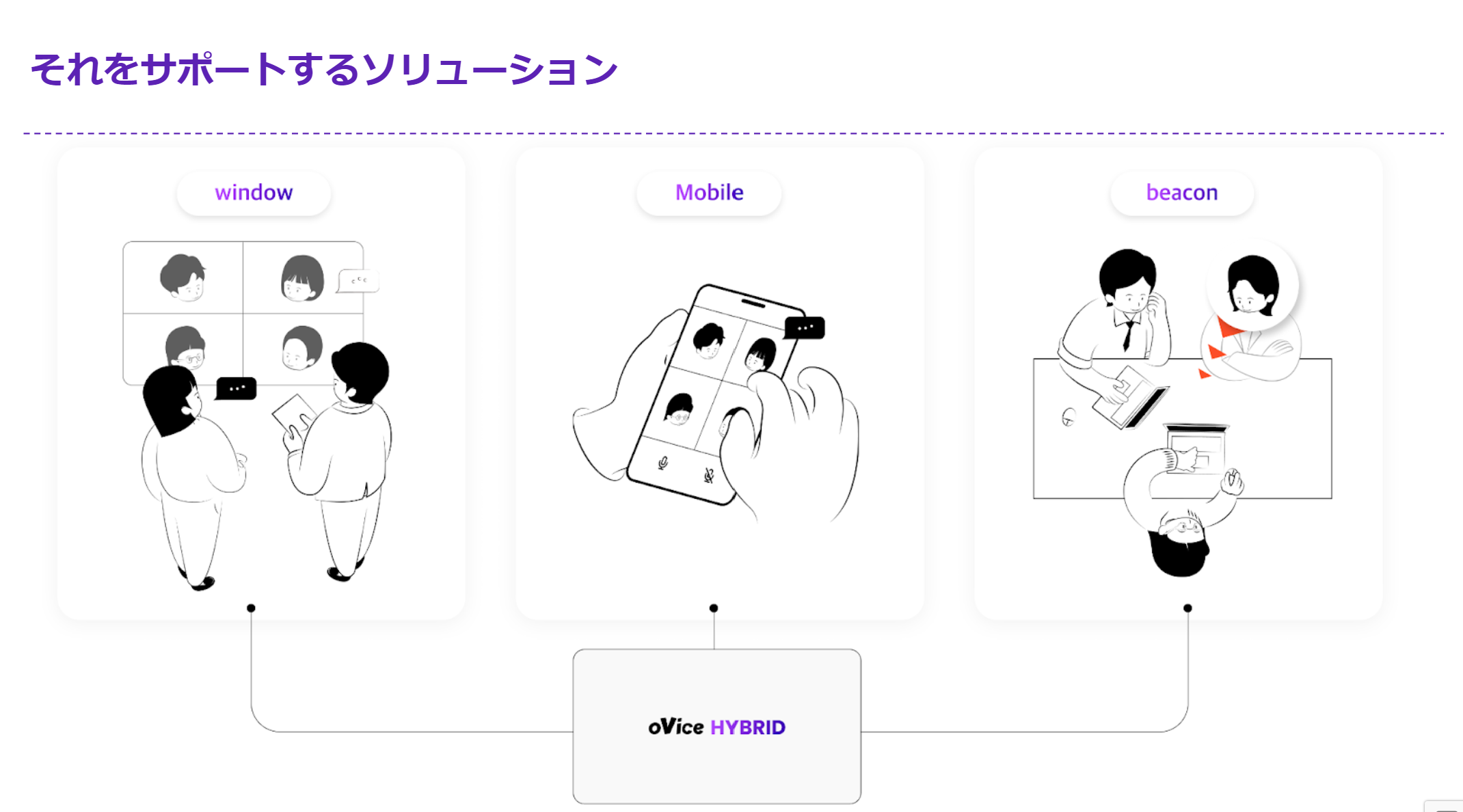 それをサポートするソリューション

window

Mobile

beacon

oVice HYBRID