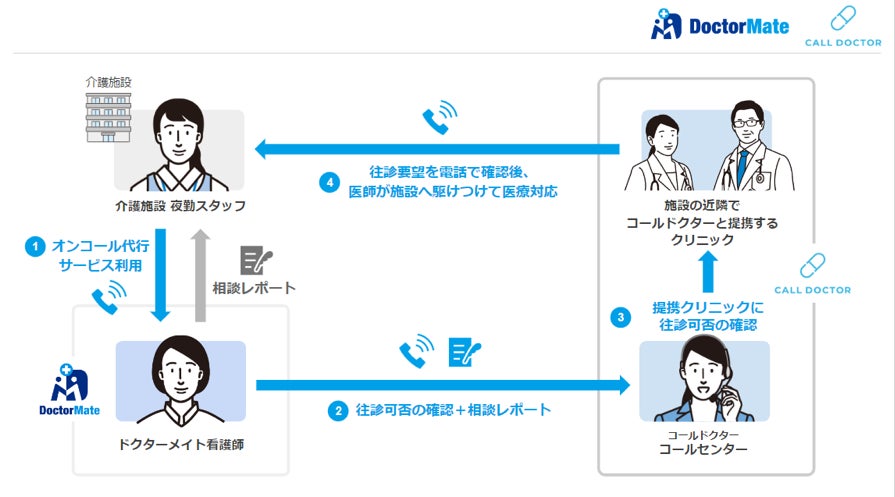 DoctorMate

CALL DOCTOR

介護施設

介護施設 夜勤スタッフ

4 往診要望を電話で確認後、医師が施設へ駆けつけて医療対応

施設の近隣でコールドクターと提携するクリニック

1 オンコール代行サービス利用

相談レポート

CALL DOCTOR

3 提携クリニックに往診可否の確認

DoctorMate

ドクターメイト看護師

2 往診可否の確認＋相談レポート

コールドクター
コールセンター