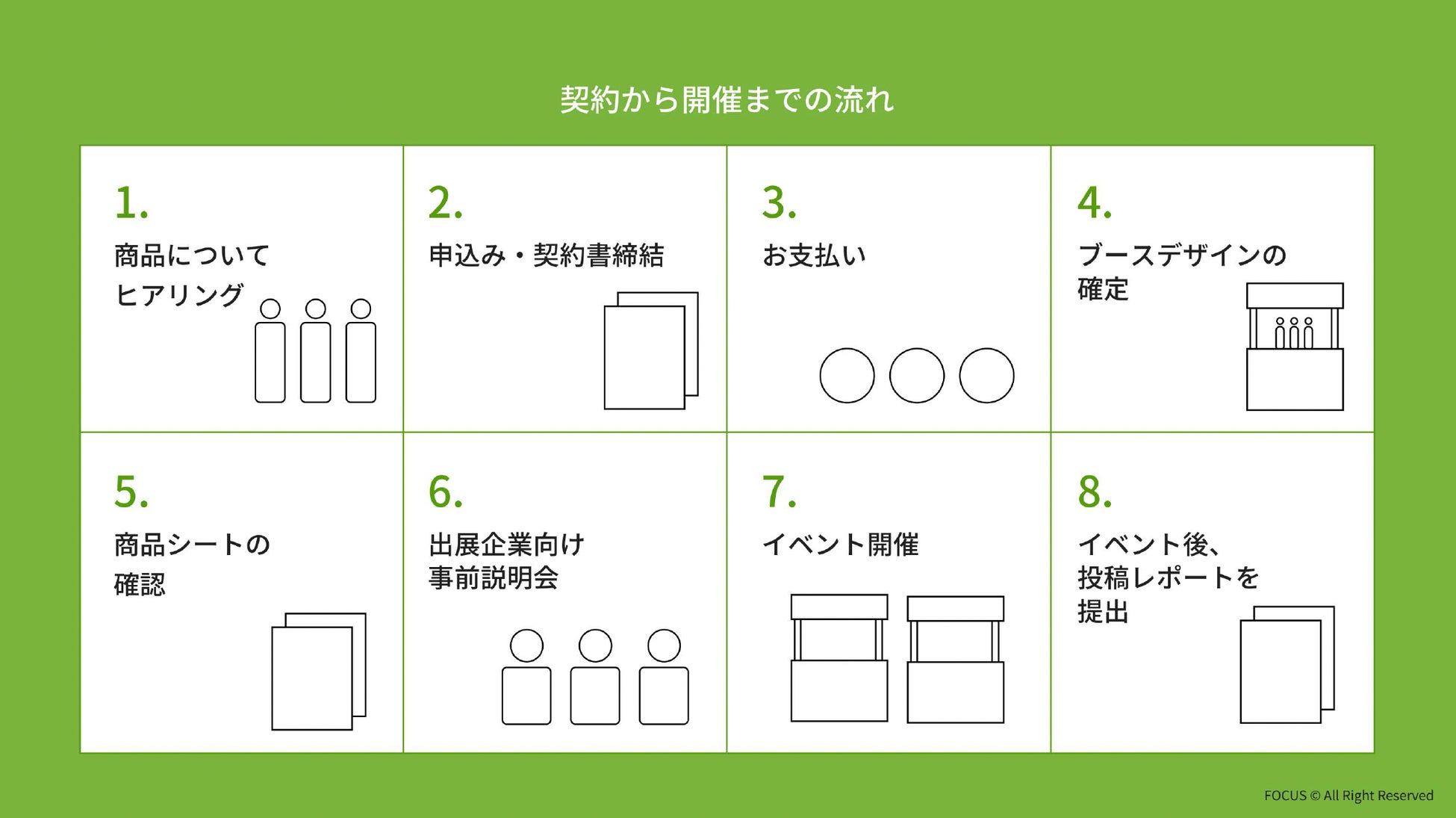 契約から開催までの流れ

1.
商品について
ヒアリング

2.
申込み・契約書締結

3.
お支払い

4.
ブースデザインの
確定

5.
商品シートの
確認

6.
出展企業向け
事前説明会

7.
イベント開催

8.
イベント後、
投稿レポートを
提出

FOCUS © All Right Reserved