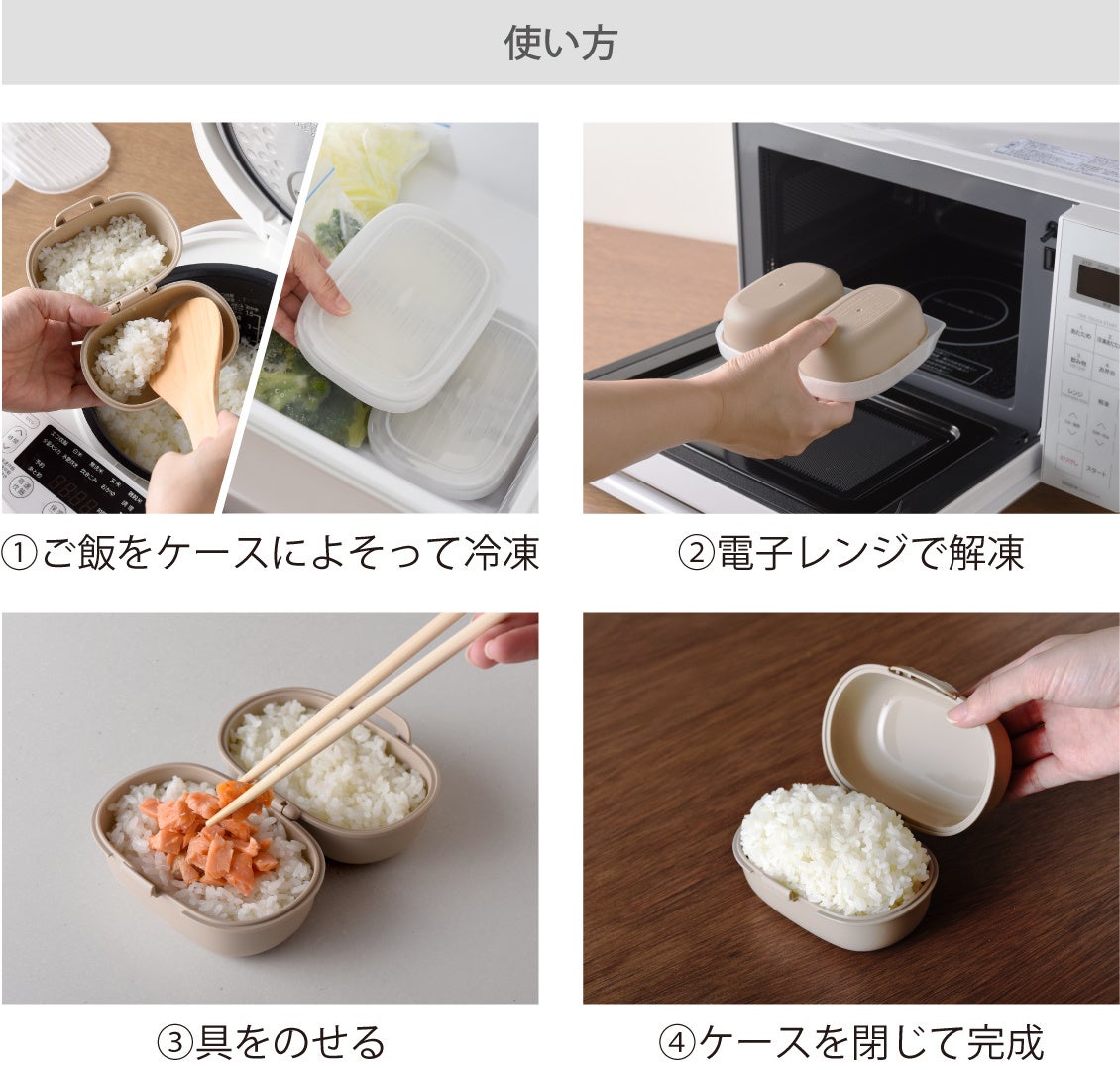 使い方

①ご飯をケースによそって冷凍

②電子レンジで解凍

③具をのせる

④ケースを閉じて完成