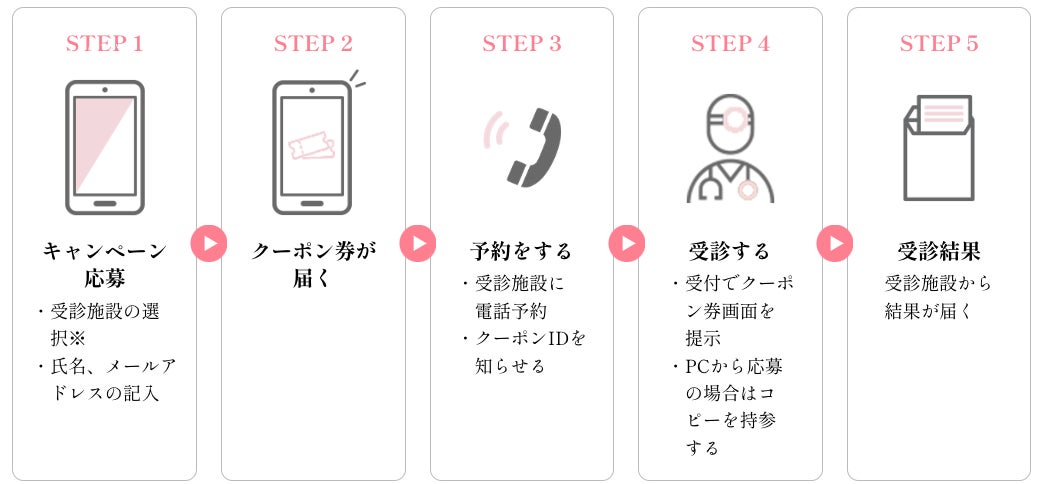 STEP 1

キャンペーン応募

・受診施設の選択※
・氏名、メールアドレスの記入

STEP 2

クーポン券が届く

STEP 3

予約をする

・受診施設に電話予約
・クーポンIDを知らせる

STEP 4

受診する

・受付でクーポン券画面を提示
・PCから応募の場合はコピーを持参する

STEP 5

受診結果

受診施設から結果が届く