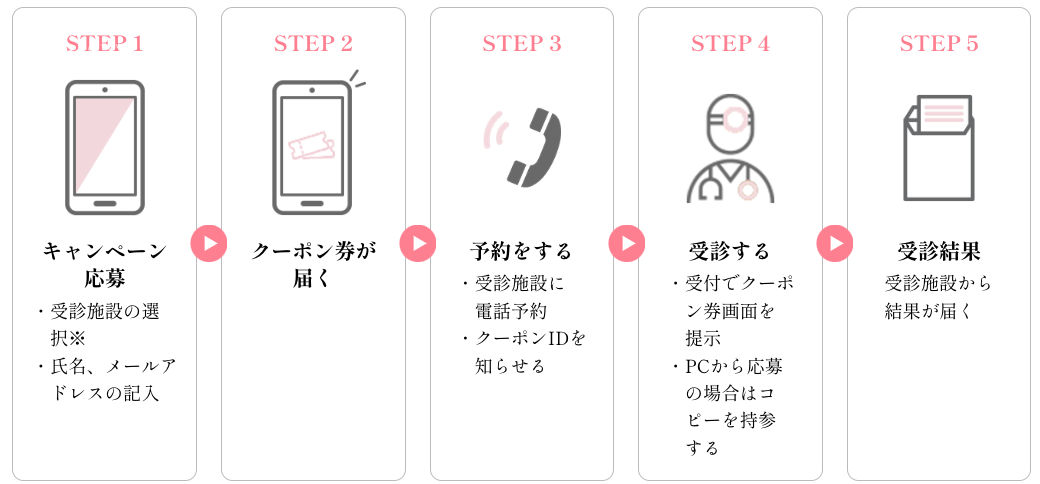 STEP 1

キャンペーン応募

・受診施設の選択※
・氏名、メールアドレスの記入

STEP 2

クーポン券が届く

STEP 3

予約をする

・受診施設に電話予約
・クーポンIDを知らせる

STEP 4

受診する

・受付でクーポン券画面を提示
・PCから応募の場合はコピーを持参する

STEP 5

受診結果

受診施設から結果が届く