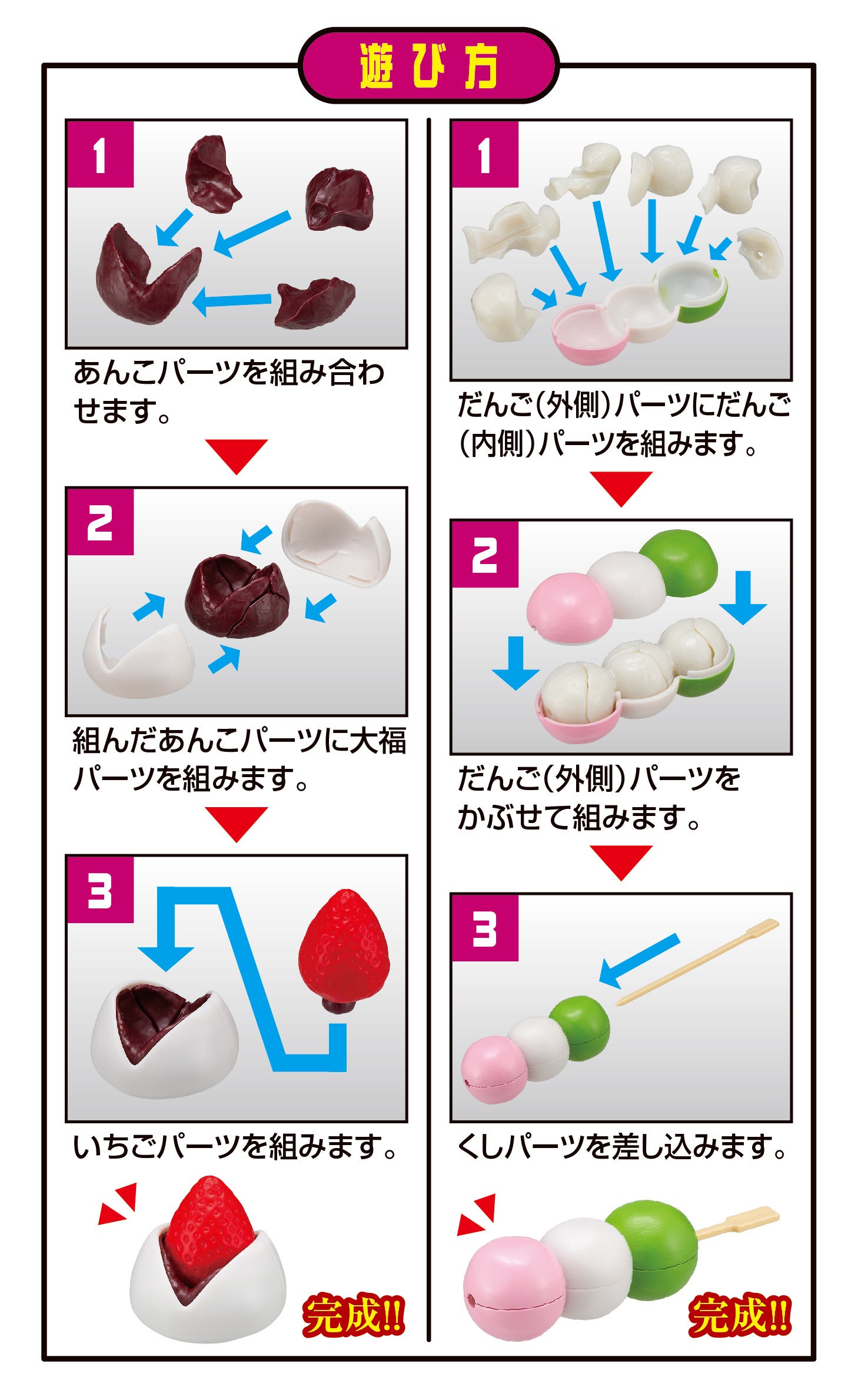 遊び方

1

あんこパーツを組み合わせます。

2

組んだあんこパーツに大福パーツを組みます。

3

いちごパーツを組みます。

完成!!

1

だんご(外側)パーツにだんご(内側)パーツを組みます。

2

だんご(外側)パーツをかぶせて組みます。

3

くしパーツを差し込みます。

完成!!