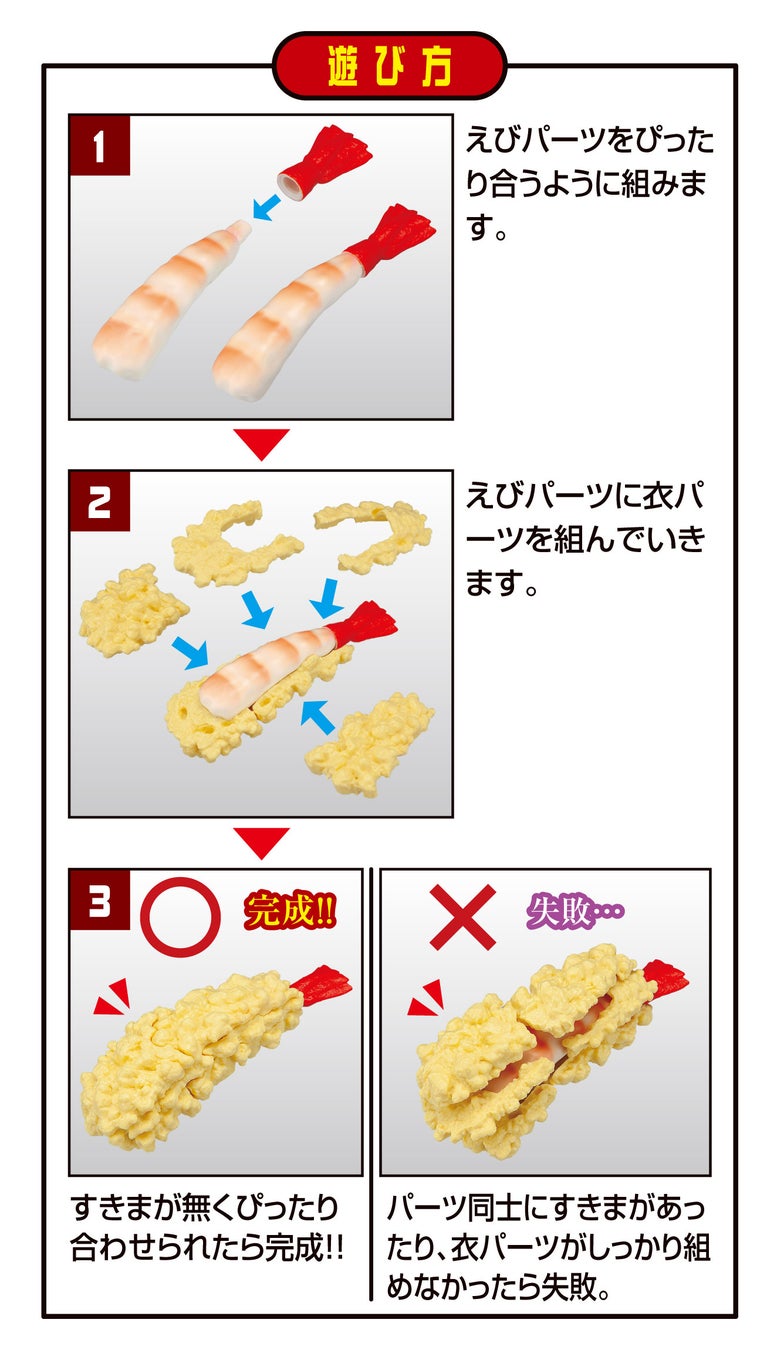 遊び方

1

えびパーツをぴったり合うように組みます。

2

えびパーツに衣パーツを組んでいきます。

3

完成!!

すきまが無くぴったり合わせられたら完成!!

失敗…

パーツ同士にすきまがあったり、衣パーツがしっかり組めなかったら失敗。