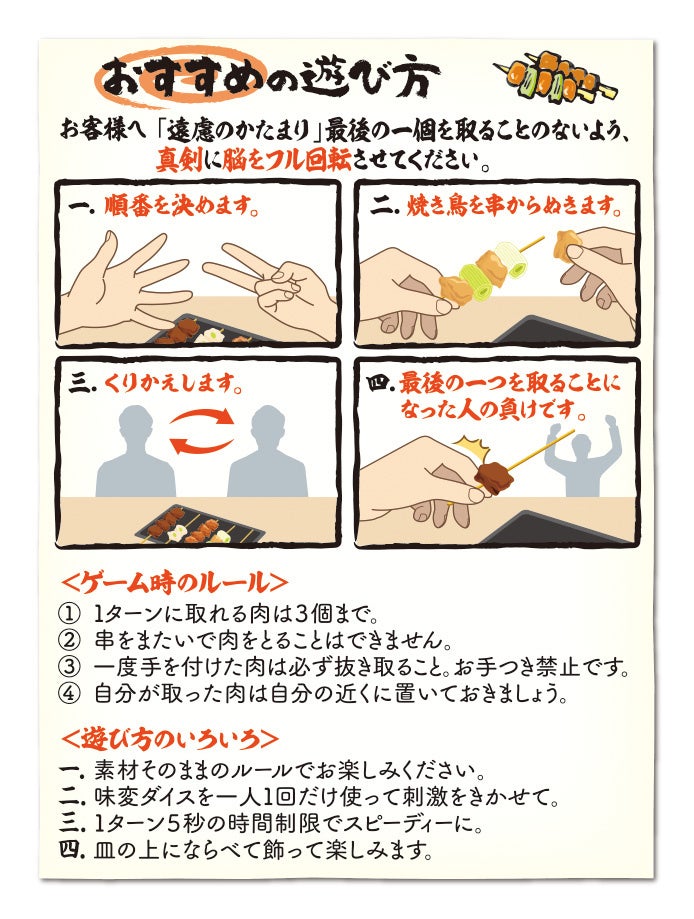 おすすめの遊び方

お客様へ「遠慮のかたまり」最後の一個を取ることのないよう、真剣に脳をフル回転させてください。

一. 順番を決めます。

二. 焼き鳥を串からぬきます。

三. くりかえします。

四. 最後の一つを取ることになった人の負けです。

<ゲーム時のルール>
① 1ターンに取れる肉は3個まで。
② 串をまたいで肉をとることはできません。
③ 一度手を付けた肉は必ず抜き取ること。お手つき禁止です。
④ 自分が取った肉は自分の近くに置いておきましょう。

<遊び方のいろいろ>
一. 素材そのままのルールでお楽しみください。
二. 味変ダイスを一人1回だけ使って刺激をきかせて。
三. 1ターン5秒の時間制限でスピーディーに。
四. 皿の上にならべて飾って楽しみます。