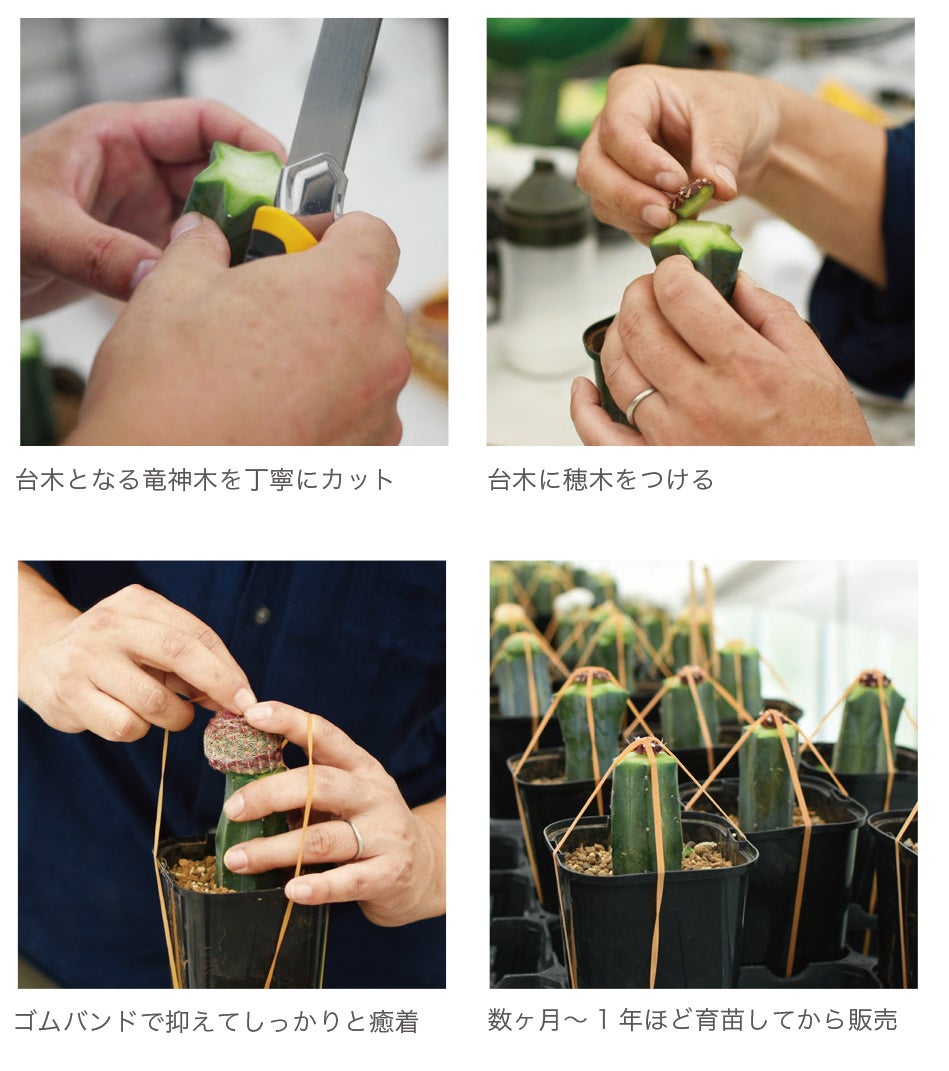 台木となる竜神木を丁寧にカット

台木に穂木をつける

ゴムバンドで抑えてしっかりと癒着

数ヶ月〜１年ほど育苗してから販売