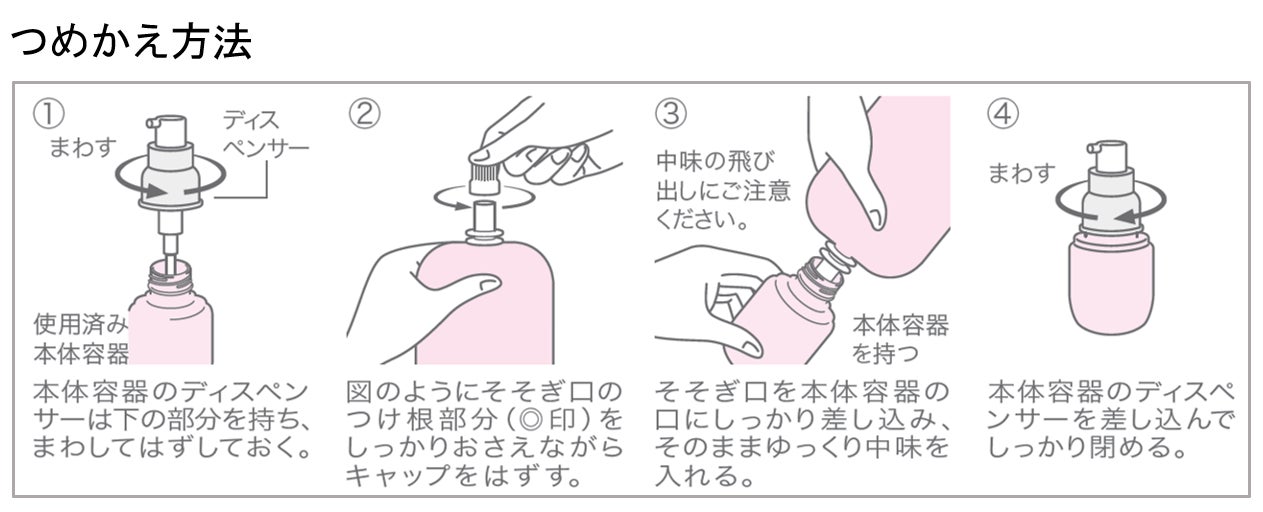 つめかえ方法

①
まわす
ディスペンサー
使用済み本体容器
本体容器のディスペンサーは下の部分を持ち、まわしてはずしておく。

②
図のようにそそぎ口のつけ根部分（◎印）をしっかりおさえながらキャップをはずす。

③
中味の飛び出しにご注意ください。
本体容器を持つ
そそぎ口を本体容器の口にしっかり差し込み、そのままゆっくり中味を入れる。

④
まわす
本体容器のディスペンサーを差し込んでしっかり閉める。