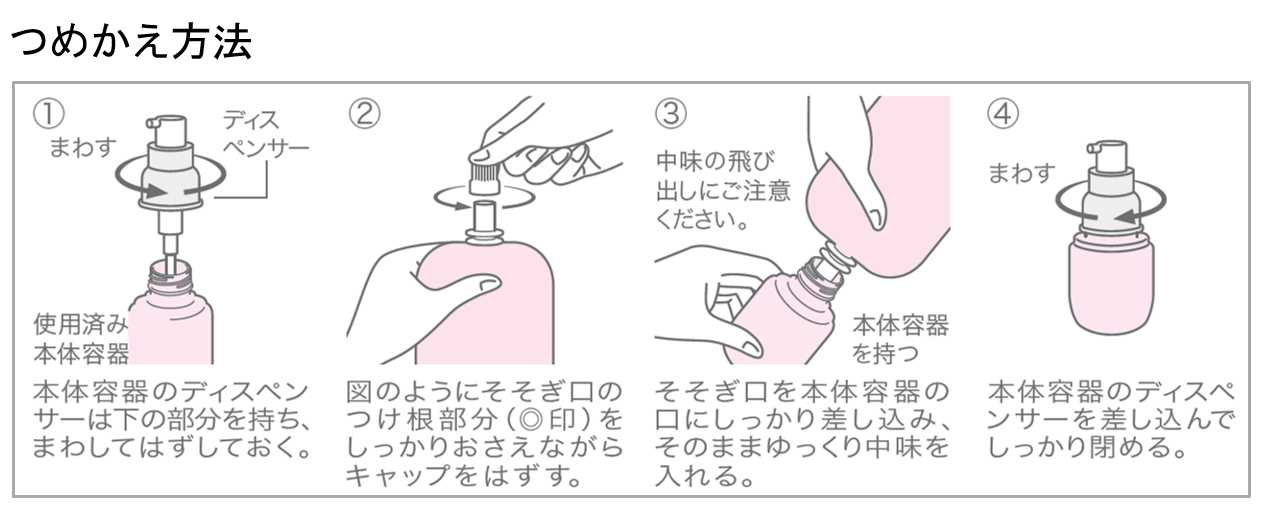 つめかえ方法

①
まわす
ディスペンサー
使用済み本体容器
本体容器のディスペンサーは下の部分を持ち、まわしてはずしておく。

②
図のようにそそぎ口のつけ根部分（◎印）をしっかりおさえながらキャップをはずす。

③
中味の飛び出しにご注意ください。
本体容器を持つ
そそぎ口を本体容器の口にしっかり差し込み、そのままゆっくり中味を入れる。

④
まわす
本体容器のディスペンサーを差し込んでしっかり閉める。