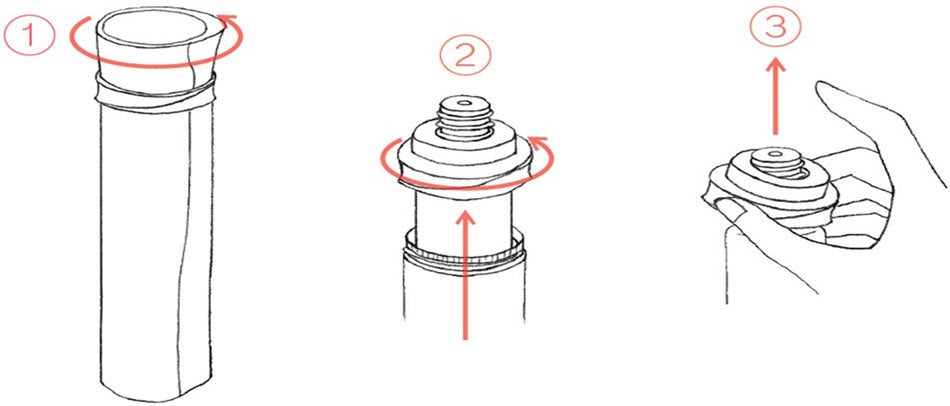 ①
②
③