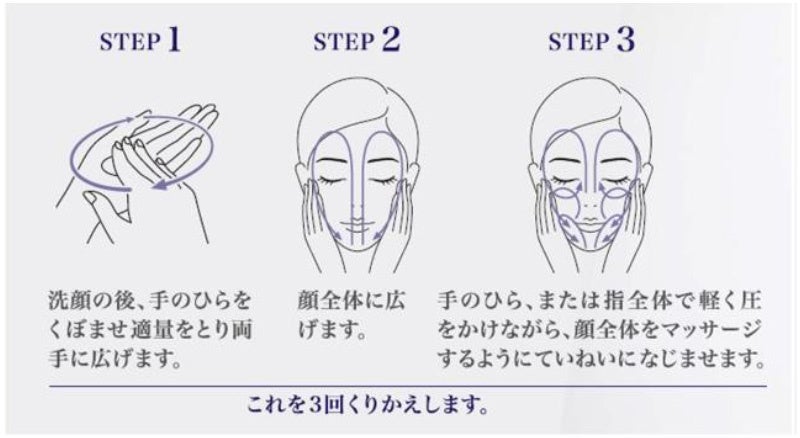 STEP 1

洗顔の後、手のひらをくぼませ適量をとり両手に広げます。

STEP 2

顔全体に広げます。

STEP 3

手のひら、または指全体で軽く圧をかけながら、顔全体をマッサージするようにていねいになじませます。

これを3回くりかえします。