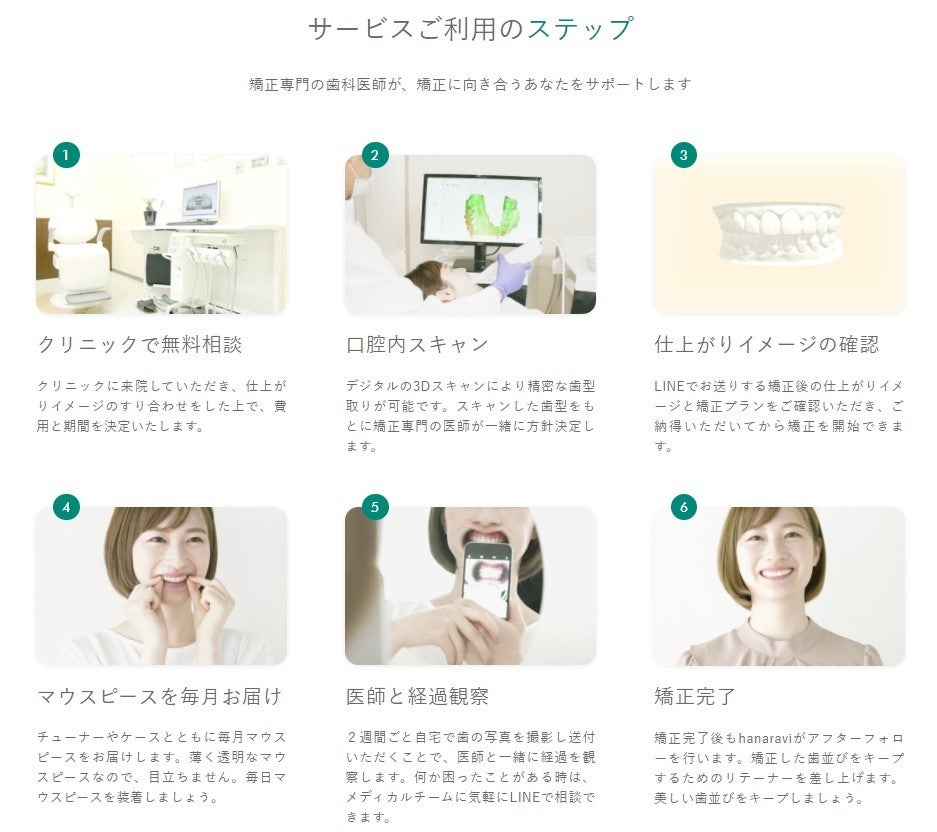 サービスご利用のステップ

矯正専門の歯科医師が、矯正に向き合うあなたをサポートします

1

クリニックで無料相談

クリニックに来院していただき、仕上がりイメージのすり合わせをした上で、費用と期間を決定いたします。

2

口腔内スキャン

デジタルの3Dスキャンにより精密な歯型取りが可能です。スキャンした歯型をもとに矯正専門の医師が一緒に方針決定します。

3

仕上がりイメージの確認

LINEでお送りする矯正後の仕上がりイメージと矯正プランをご確認いただき、ご納得いただいてから矯正を開始できます。

4

マウスピースを毎月お届け

チューナーやケースとともに毎月マウスピースをお届けします。薄く透明なマウスピースなので、目立ちません。毎日マウスピースを装着しましょう。

5

医師と経過観察

２週間ごと自宅で歯の写真を撮影し送付いただくことで、医師と一緒に経過を観察します。何か困ったことがある時は、メディカルチームに気軽にLINEで相談できます。

6

矯正完了

矯正完了後もhanaraviがアフターフォローを行います。矯正した歯並びをキープするためのリテーナーを差し上げます。美しい歯並びをキープしましょう。