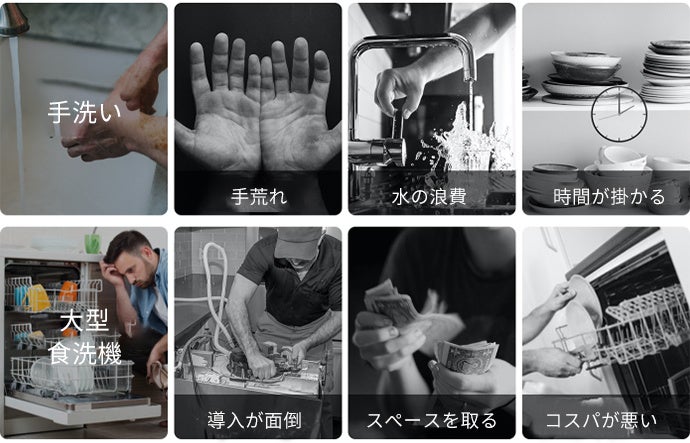 手洗い

手荒れ

水の浪費

時間が掛かる

大型
食洗機

導入が面倒

スペースを取る

コスパが悪い