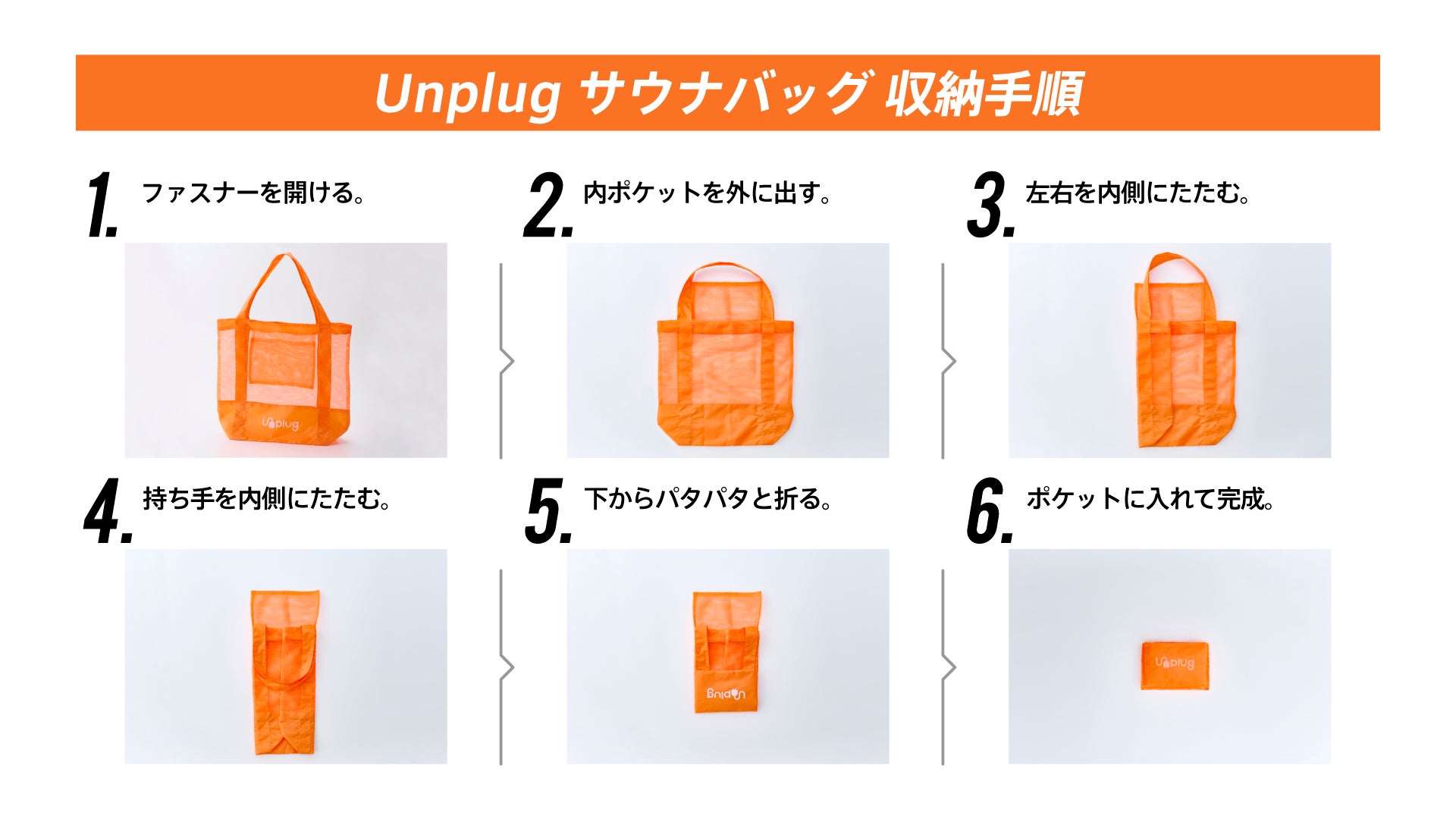 Unplug サウナバッグ 収納手順

1. ファスナーを開ける。

Unplug

2. 内ポケットを外に出す。

3. 左右を内側にたたむ。

4. 持ち手を内側にたたむ。

5. 下からパタパタと折る。

Unplug

6. ポケットに入れて完成。

Unplug