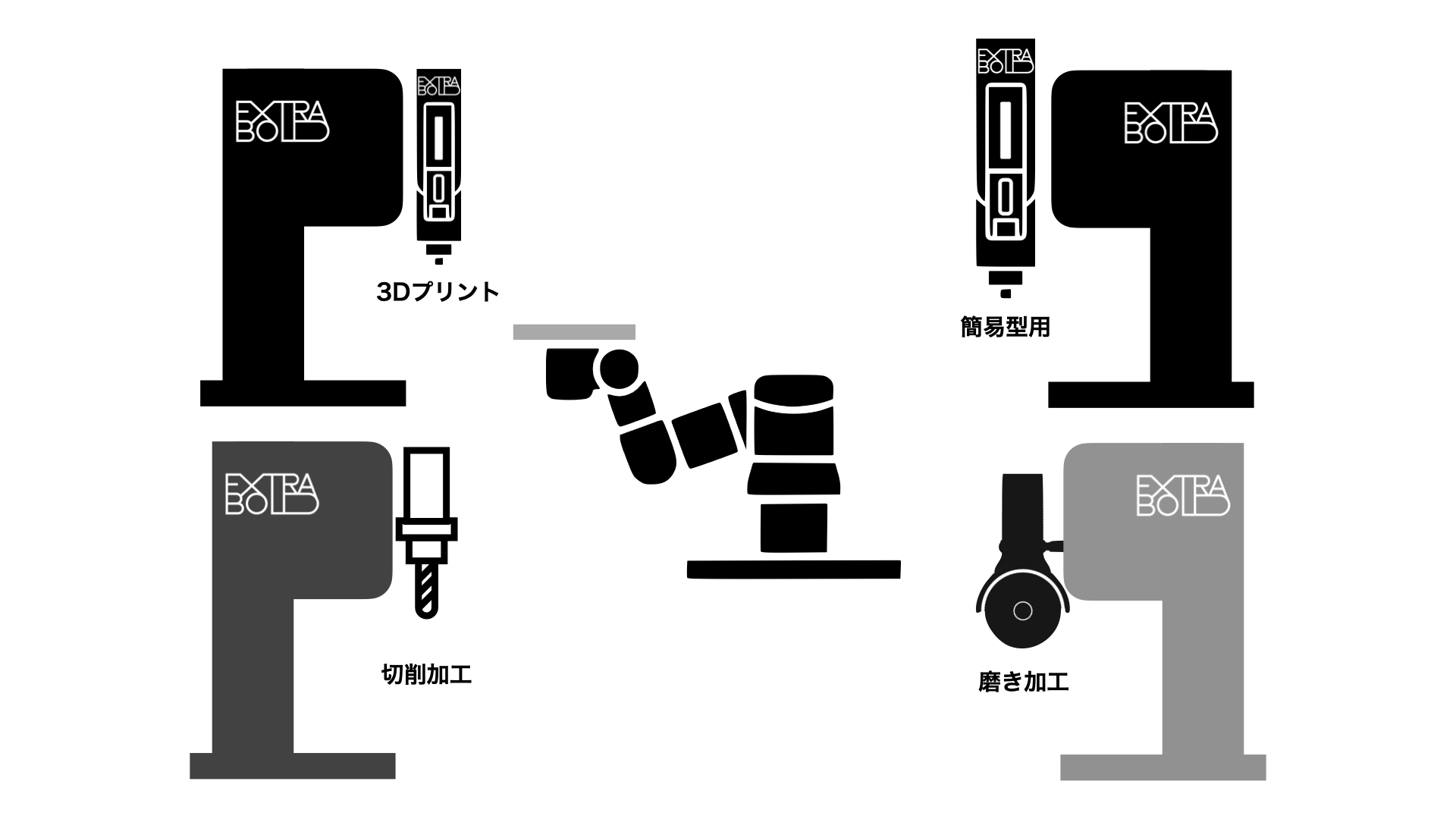 EXTRA BOLD

EXTRA BOLD

3Dプリント

EXTRA BOLD

EXTRA BOLD

簡易型用

EXTRA BOLD

切削加工

EXTRA BOLD

磨き加工