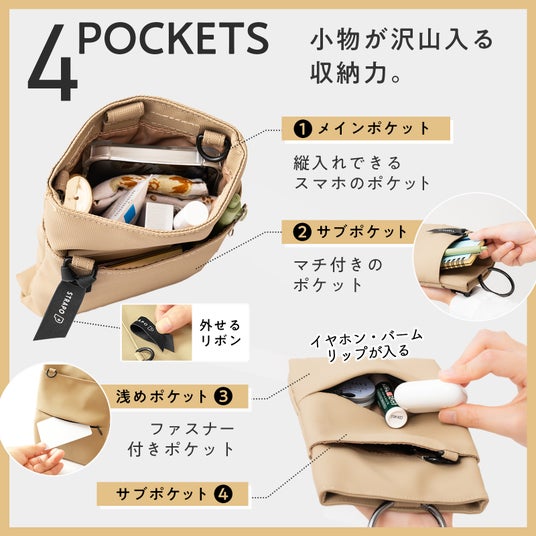 4 POCKETS

小物が沢山入る収納力。

❶ メインポケット

縦入れできるスマホのポケット

❷ サブポケット

マチ付きのポケット

STRAPO

外せるリボン

イヤホン・バームリップが入る

浅めポケット ❸

ファスナー付きポケット

サブポケット ❹