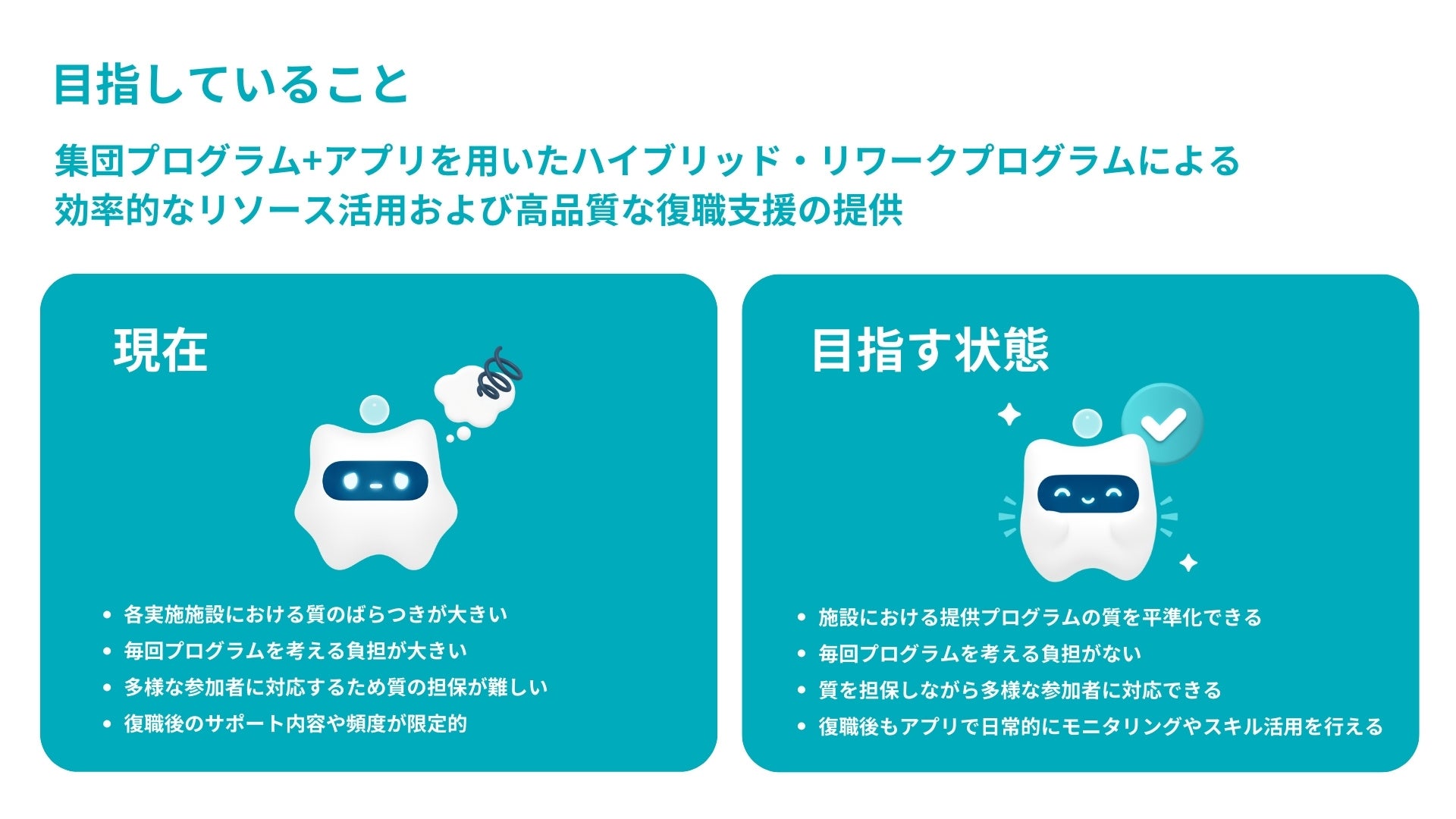 目指していること

集団プログラム+アプリを用いたハイブリッド・リワークプログラムによる効率的なリソース活用および高品質な復職支援の提供

現在

• 各実施施設における質のばらつきが大きい
• 毎回プログラムを考える負担が大きい
• 多様な参加者に対応するため質の担保が難しい
• 復職後のサポート内容や頻度が限定的

目指す状態

• 施設における提供プログラムの質を平準化できる
• 毎回プログラムを考える負担がない
• 質を担保しながら多様な参加者に対応できる
• 復職後もアプリで日常的にモニタリングやスキル活用を行える