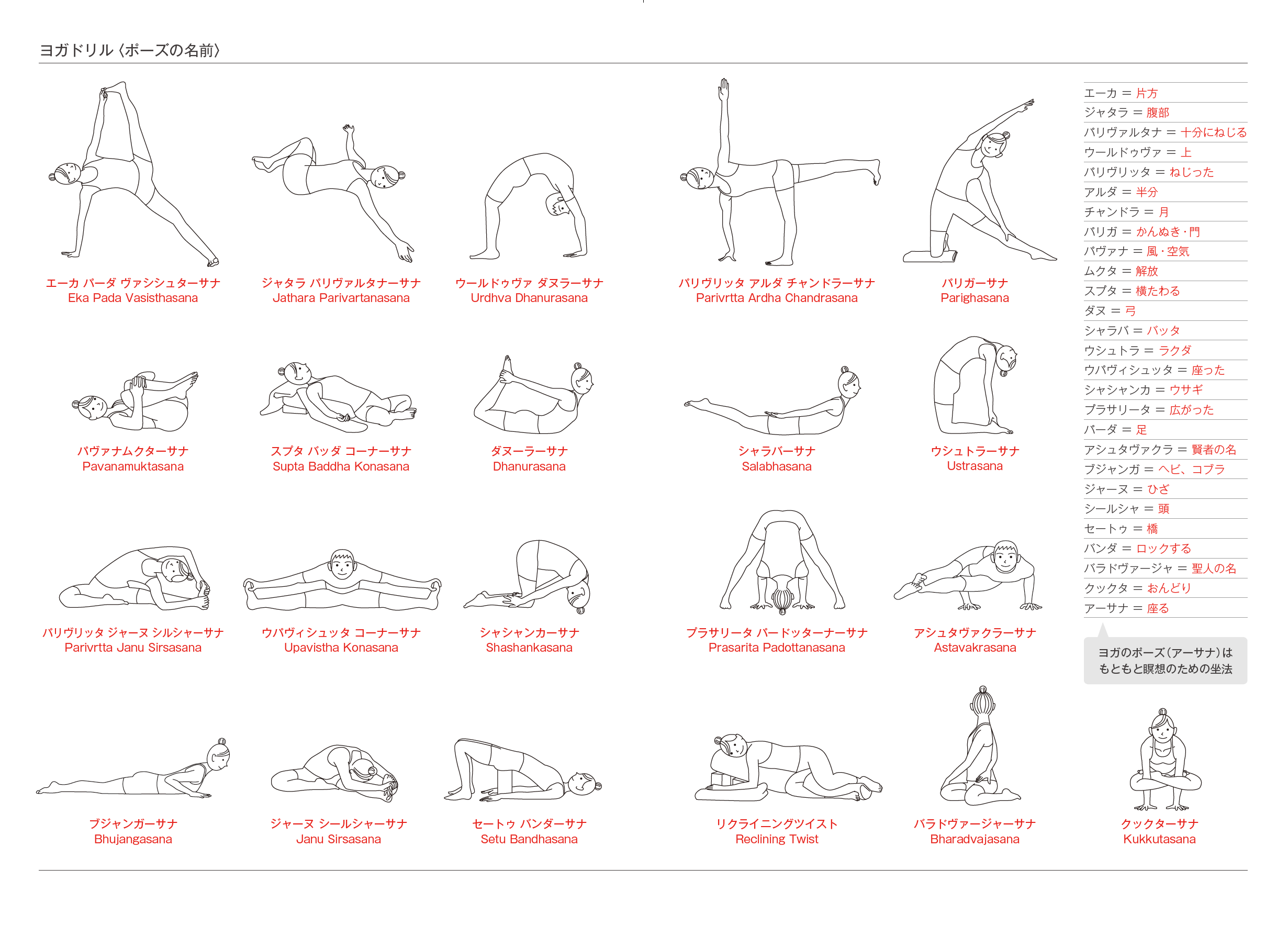 ヨガドリル〈ポーズの名前〉

エーカ パーダ ヴァシシュターサナ
Eka Pada Vasisthasana

ジャタラ パリヴァルタナーサナ
Jathara Parivartanasana

ウールドゥヴァ ダヌラーサナ
Urdhva Dhanurasana

パリヴリッタ アルダ チャンドラーサナ
Parivrtta Ardha Chandrasana

パリガーサナ
Parighasana

パヴァナムクターサナ
Pavanamuktasana

スプタ バッダ コーナーサナ
Supta Baddha Konasana

ダヌーラーサナ
Dhanurasana

シャラバーサナ
Salabhasana

ウシュトラーサナ
Ustrasana

パリヴリッタ ジャーヌ シルシャーサナ
Parivrtta Janu Sirsasana

ウパヴィシュッタ コーナーサナ
Upavistha Konasana

シャシャンカーサナ
Shashankasana

プラサリータ パードッターナーサナ
Prasarita Padottanasana

アシュタヴァクラーサナ
Astavakrasana

ブジャンガーサナ
Bhujangasana

ジャーヌ シールシャーサナ
Janu Sirsasana

セートゥ バンダーサナ
Setu Bandhasana

リクライニングツイスト
Reclining Twist

バラドヴァージャーサナ
Bharadvajasana

クックターサナ
Kukkutasana

エーカ = 片方
ジャタラ = 腹部
パリヴァルタナ = 十分にねじる
ウールドゥヴァ = 上
パリヴリッタ = ねじった
アルダ = 半分
チャンドラ = 月
パリガ = かんぬき・門
パヴァナ = 風・空気
ムクタ = 解放
スプタ = 横たわる
ダヌ = 弓
シャラバ = バッタ
ウシュトラ = ラクダ
ウパヴィシュッタ = 座った
シャシャンカ = ウサギ
プラサリータ = 広がった
パーダ = 足
アシュタヴァクラ = 賢者の名
ブジャンガ = ヘビ、コブラ
ジャーヌ = ひざ
シールシャ = 頭
セートゥ = 橋
バンダ = ロックする
バラドヴァージャ = 聖人の名
クックタ = おんどり
アーサナ = 座る

ヨガのポーズ(アーサナ)は
もともと瞑想のための坐法