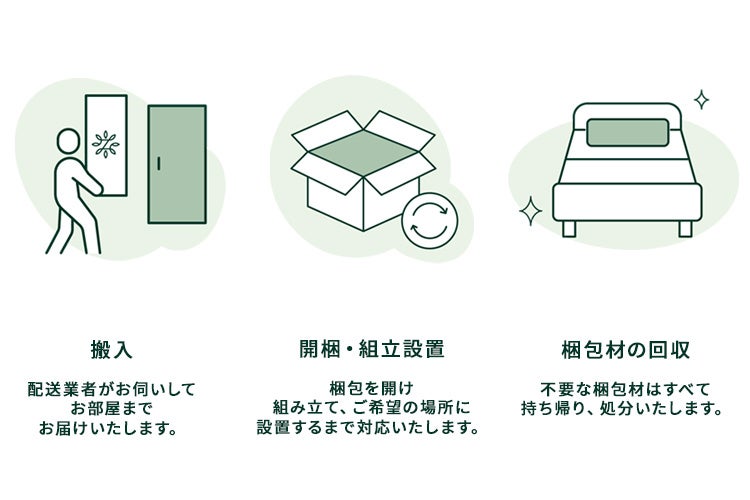 搬入

配送業者がお伺いして
お部屋まで
お届けいたします。

開梱・組立設置

梱包を開け
組み立て、ご希望の場所に
設置するまで対応いたします。

梱包材の回収

不要な梱包材はすべて
持ち帰り、処分いたします。