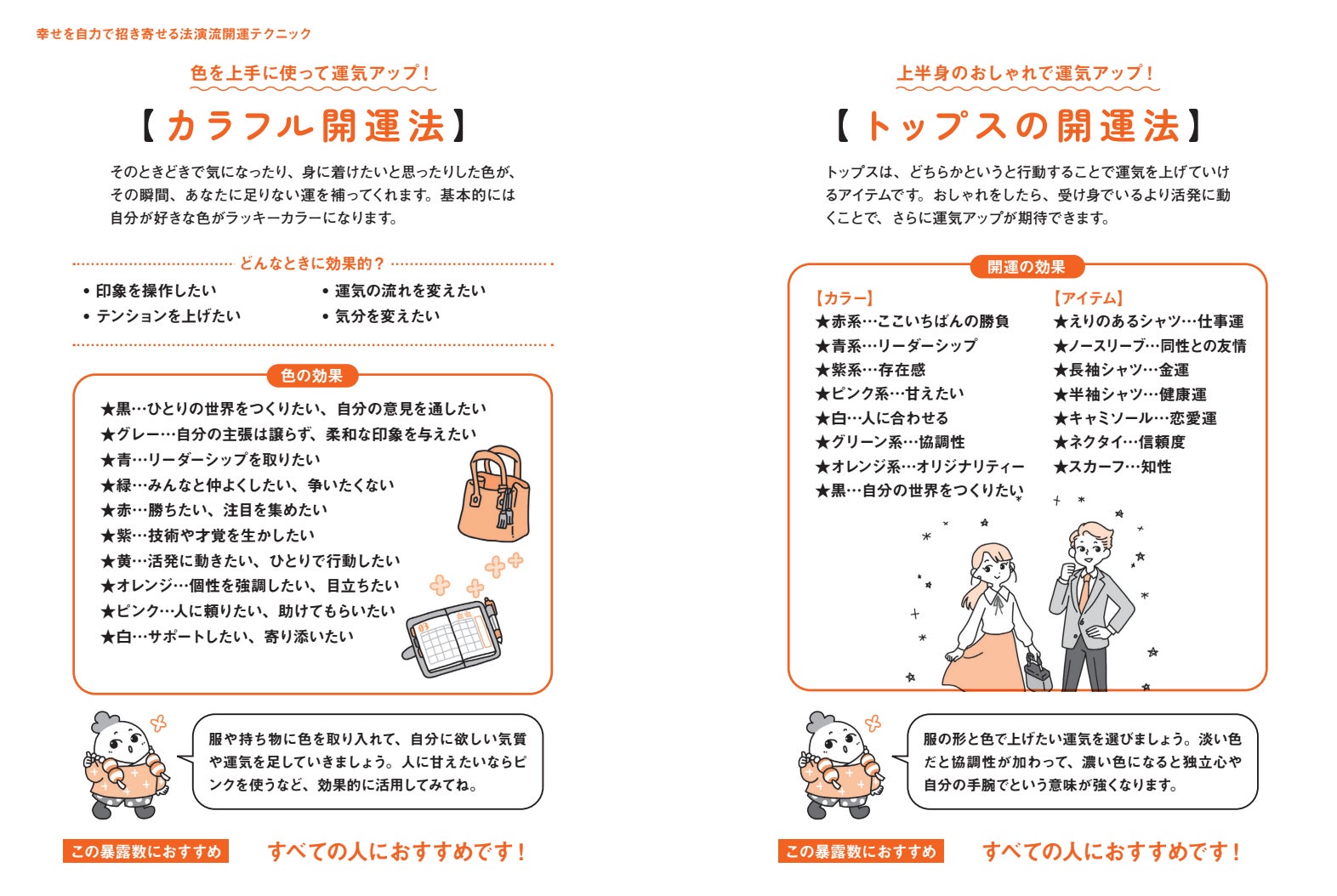 幸せを自力で招き寄せる法演流開運テクニック

色を上手に使って運気アップ！

【カラフル開運法】

そのときどきで気になったり、身に着けたいと思ったりした色が、その瞬間、あなたに足りない運を補ってくれます。基本的には自分が好きな色がラッキーカラーになります。

どんなときに効果的？

• 印象を操作したい
• テンションを上げたい
• 運気の流れを変えたい
• 気分を変えたい

色の効果

★黒…ひとりの世界をつくりたい、自分の意見を通したい
★グレー…自分の主張は譲らず、柔和な印象を与えたい
★青…リーダーシップを取りたい
★緑…みんなと仲よくしたい、争いたくない
★赤…勝ちたい、注目を集めたい
★紫…技術や才覚を生かしたい
★黄…活発に動きたい、ひとりで行動したい
★オレンジ…個性を強調したい、目立ちたい
★ピンク…人に頼りたい、助けてもらいたい
★白…サポートしたい、寄り添いたい

服や持ち物に色を取り入れて、自分に欲しい気質や運気を足していきましょう。人に甘えたいならピンクを使うなど、効果的に活用してみてね。

この暴露数におすすめ　すべての人におすすめです！

上半身のおしゃれで運気アップ！

【トップスの開運法】

トップスは、どちらかというと行動することで運気を上げていけるアイテムです。おしゃれをしたら、受け身でいるより活発に動くことで、さらに運気アップが期待できます。

開運の効果

【カラー】
★赤系…ここいちばんの勝負
★青系…リーダーシップ
★紫系…存在感
★ピンク系…甘えたい
★白…人に合わせる
★グリーン系…協調性
★オレンジ系…オリジナリティー
★黒…自分の世界をつくりたい

【アイテム】
★えりのあるシャツ…仕事運
★ノースリーブ…同性との友情
★長袖シャツ…金運
★半袖シャツ…健康運
★キャミソール…恋愛運
★ネクタイ…信頼度
★スカーフ…知性

服の形と色で上げたい運気を選びましょう。淡い色だと協調性が加わって、濃い色になると独立心や自分の手腕でという意味が強くなります。

この暴露数におすすめ　すべての人におすすめです！