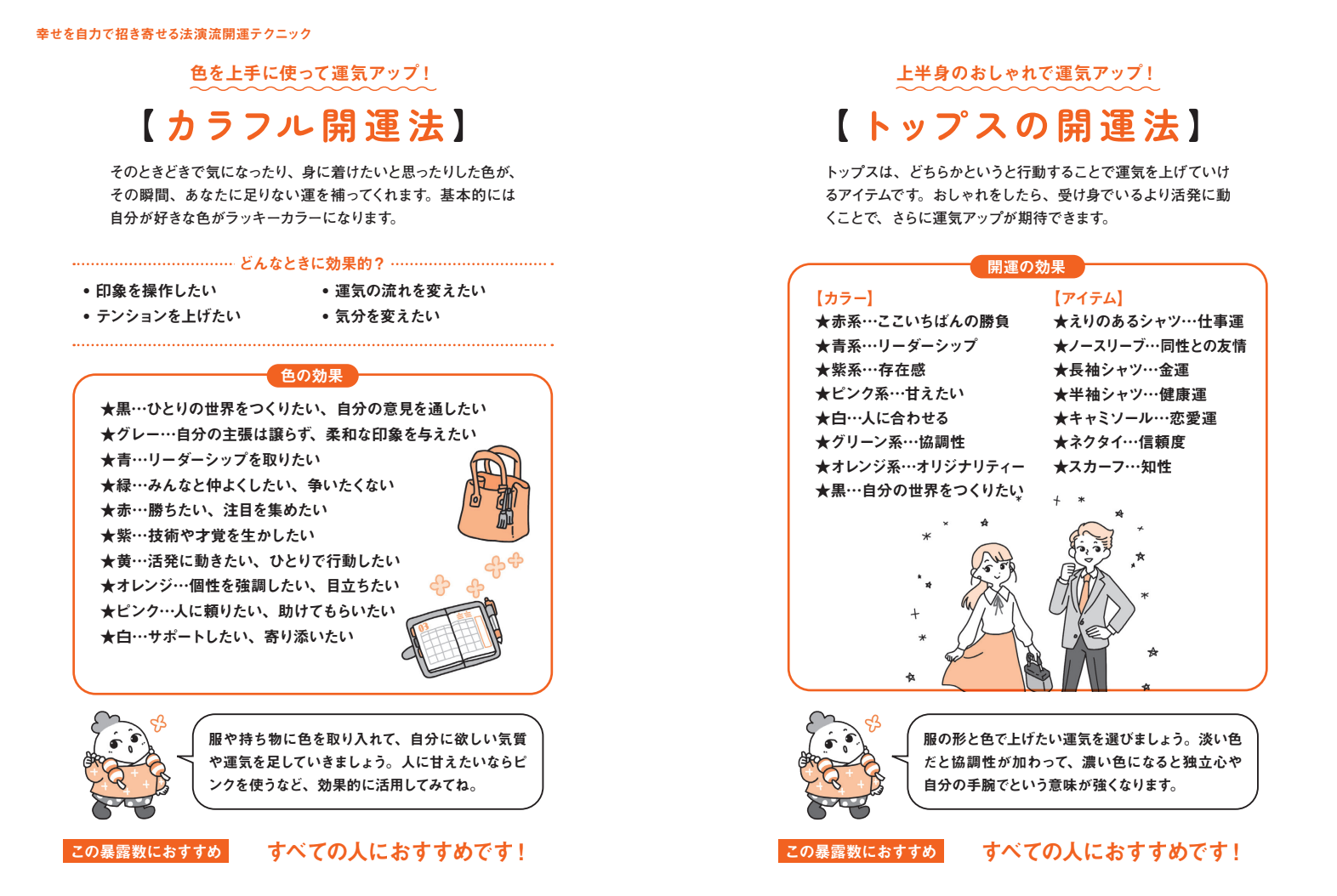 幸せを自力で招き寄せる法演流開運テクニック

色を上手に使って運気アップ！

【カラフル開運法】

そのときどきで気になったり、身に着けたいと思ったりした色が、その瞬間、あなたに足りない運を補ってくれます。基本的には自分が好きな色がラッキーカラーになります。

どんなときに効果的？

• 印象を操作したい
• テンションを上げたい
• 運気の流れを変えたい
• 気分を変えたい

色の効果

★黒…ひとりの世界をつくりたい、自分の意見を通したい
★グレー…自分の主張は譲らず、柔和な印象を与えたい
★青…リーダーシップを取りたい
★緑…みんなと仲よくしたい、争いたくない
★赤…勝ちたい、注目を集めたい
★紫…技術や才覚を生かしたい
★黄…活発に動きたい、ひとりで行動したい
★オレンジ…個性を強調したい、目立ちたい
★ピンク…人に頼りたい、助けてもらいたい
★白…サポートしたい、寄り添いたい

服や持ち物に色を取り入れて、自分に欲しい気質や運気を足していきましょう。人に甘えたいならピンクを使うなど、効果的に活用してみてね。

この暴露数におすすめ

すべての人におすすめです！

上半身のおしゃれで運気アップ！

【トップスの開運法】

トップスは、どちらかというと行動することで運気を上げていけるアイテムです。おしゃれをしたら、受け身でいるより活発に動くことで、さらに運気アップが期待できます。

開運の効果

【カラー】
★赤系…ここいちばんの勝負
★青系…リーダーシップ
★紫系…存在感
★ピンク系…甘えたい
★白…人に合わせる
★グリーン系…協調性
★オレンジ系…オリジナリティー
★黒…自分の世界をつくりたい

【アイテム】
★えりのあるシャツ…仕事運
★ノースリーブ…同性との友情
★長袖シャツ…金運
★半袖シャツ…健康運
★キャミソール…恋愛運
★ネクタイ…信頼度
★スカーフ…知性

服の形と色で上げたい運気を選びましょう。淡い色だと協調性が加わって、濃い色になると独立心や自分の手腕でという意味が強くなります。

この暴露数におすすめ

すべての人におすすめです！