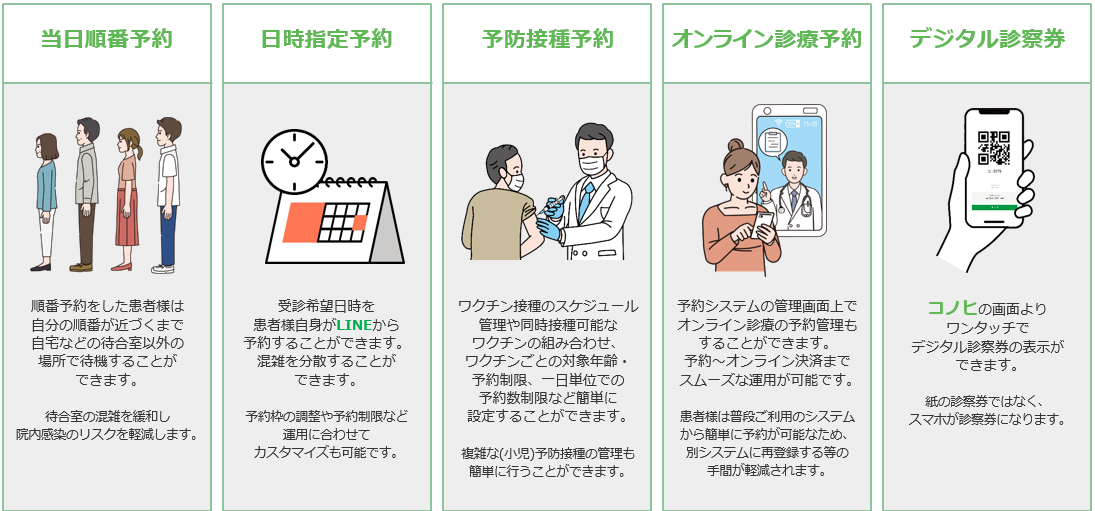 当日順番予約

順番予約をした患者様は自分の順番が近づくまで自宅などの待合室以外の場所で待機することができます。

待合室の混雑を緩和し院内感染のリスクを軽減します。

日時指定予約

受診希望日時を患者様自身がLINEから予約することができます。混雑を分散することができます。

予約枠の調整や予約制限など運用に合わせてカスタマイズも可能です。

予防接種予約

ワクチン接種のスケジュール管理や同時接種可能なワクチンの組み合わせ、ワクチンごとの対象年齢・予約制限、一日単位での予約数制限など簡単に設定することができます。

複雑な(小児)予防接種の管理も簡単に行うことができます。

オンライン診療予約

予約システムの管理画面上でオンライン診療の予約管理もすることができます。予約～オンライン決済までスムーズな運用が可能です。

患者様は普段ご利用のシステムから簡単に予約が可能なため、別システムに再登録する等の手間が軽減されます。

デジタル診察券

コノヒの画面よりワンタッチでデジタル診察券の表示ができます。

紙の診察券ではなく、スマホが診察券になります。