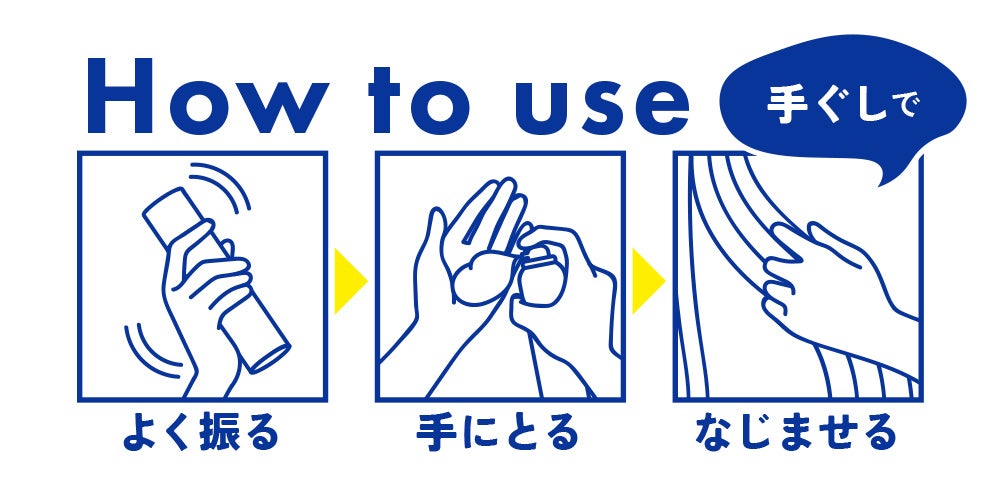 How to use

手ぐしで

よく振る

手にとる

なじませる