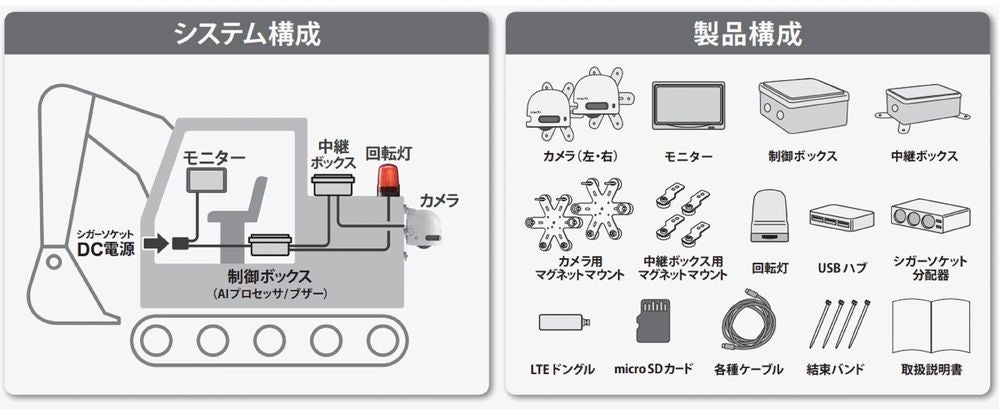 システム構成

モニター

中継ボックス

回転灯

カメラ

シガーソケット
DC電源

制御ボックス
(AIプロセッサ/ブザー)

製品構成

カメラ(左・右)

モニター

制御ボックス

中継ボックス

カメラ用マグネットマウント

中継ボックス用マグネットマウント

回転灯

USBハブ

シガーソケット分配器

LTEドングル

micro SDカード

各種ケーブル

結束バンド

取扱説明書