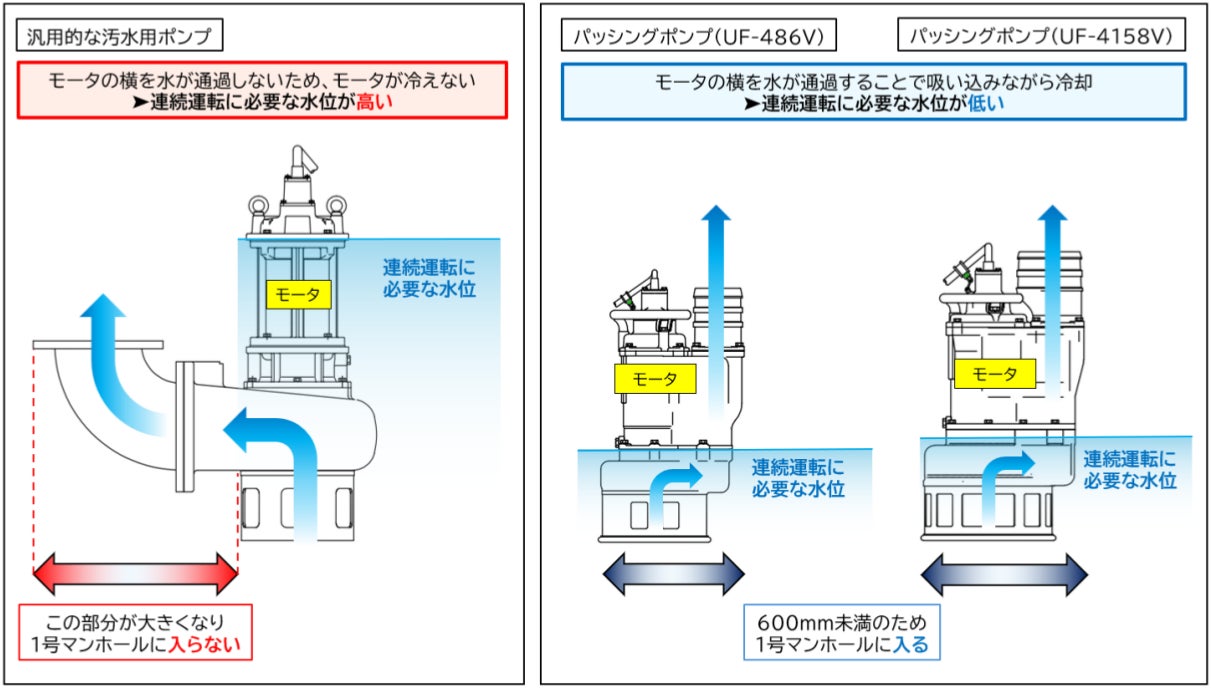 汎用的な汚水用ポンプ

モータの横を水が通過しないため、モータが冷えない
➤連続運転に必要な水位が高い

モータ

連続運転に必要な水位

この部分が大きくなり
1号マンホールに入らない

パッシングポンプ(UF-486V)

パッシングポンプ(UF-4158V)

モータの横を水が通過することで吸い込みながら冷却
➤連続運転に必要な水位が低い

モータ

連続運転に必要な水位

モータ

連続運転に必要な水位

600mm未満のため
1号マンホールに入る