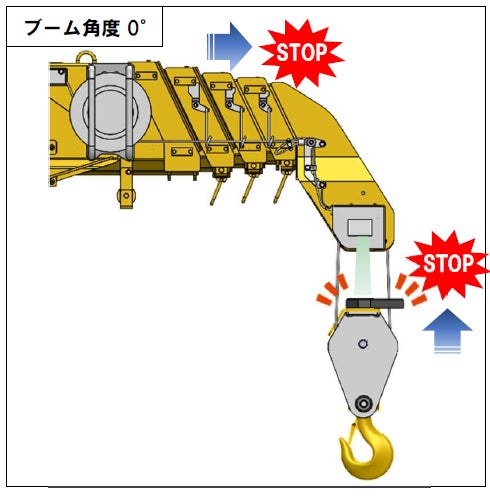 ブーム角度 0°

STOP

STOP