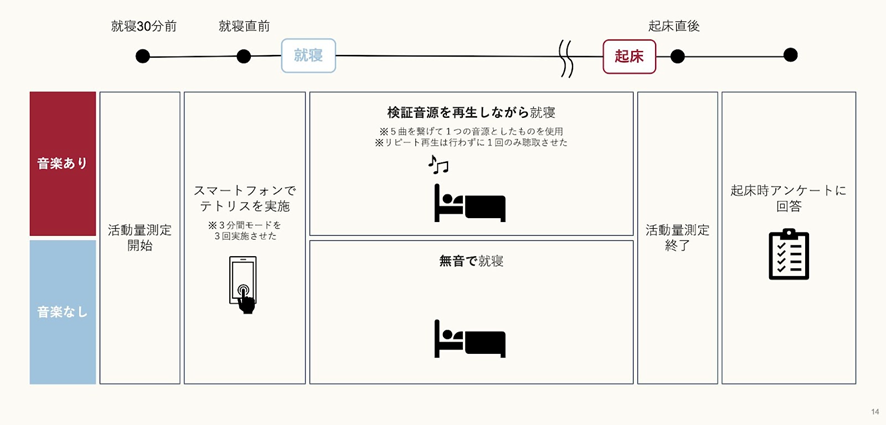 就寝30分前
就寝直前
就寝
起床
起床直後

音楽あり
音楽なし

活動量測定開始

スマートフォンでテトリスを実施
※３分間モードを３回実施させた

検証音源を再生しながら就寝
※５曲を繋げて１つの音源としたものを使用
※リピート再生は行わずに１回のみ聴取させた

無音で就寝

活動量測定終了

起床時アンケートに回答

14