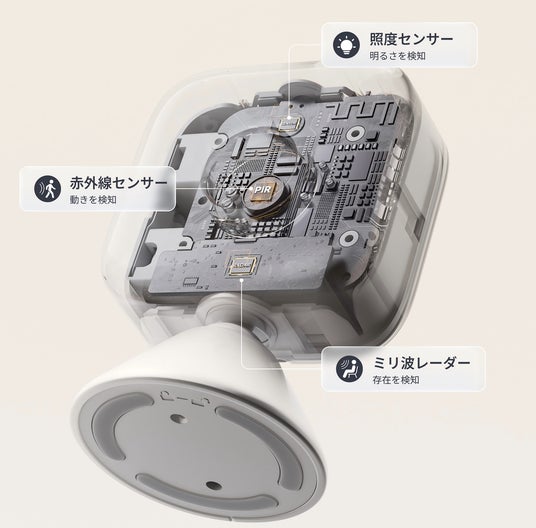 照度センサー
明るさを検知

赤外線センサー
動きを検知

PIR

ミリ波レーダー
存在を検知