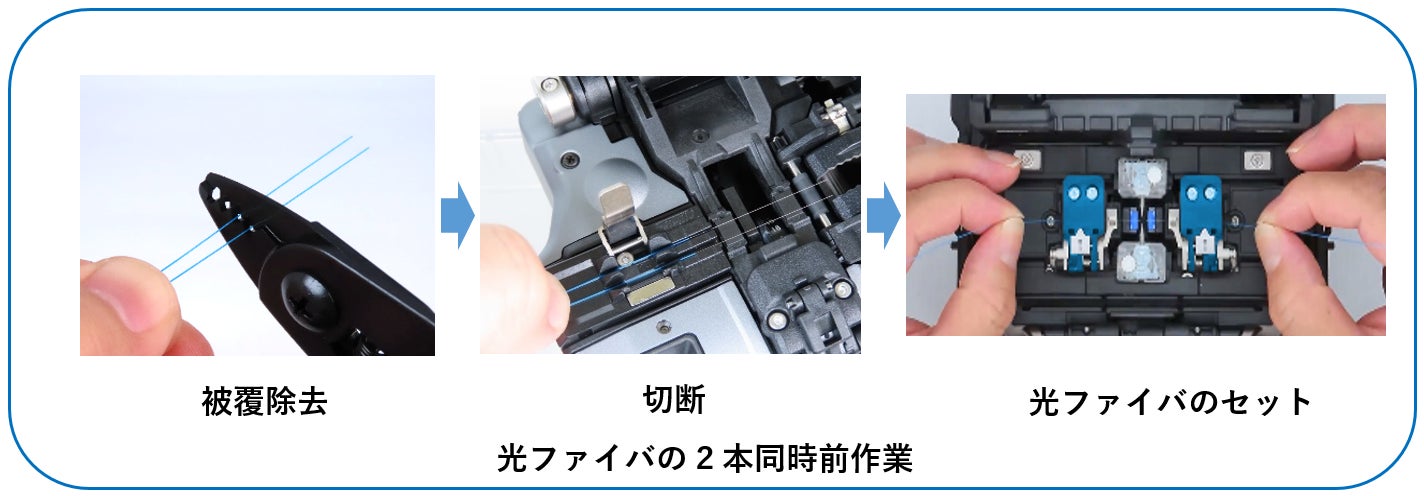 被覆除去

切断

光ファイバのセット

光ファイバの２本同時前作業