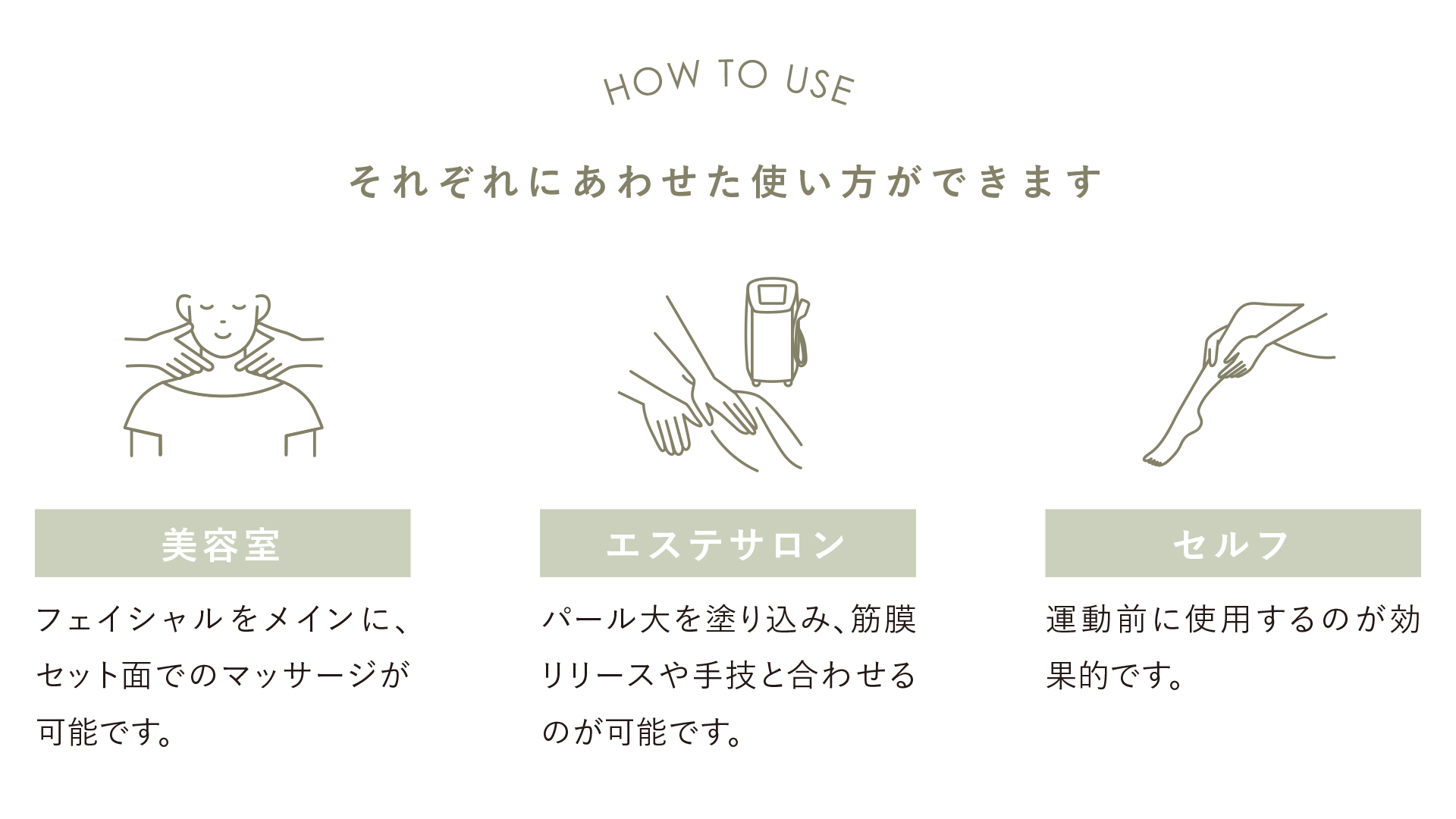 HOW TO USE

それぞれにあわせた使い方ができます

美容室

フェイシャルをメインに、セット面でのマッサージが可能です。

エステサロン

パール大を塗り込み、筋膜リリースや手技と合わせるのが可能です。

セルフ

運動前に使用するのが効果的です。