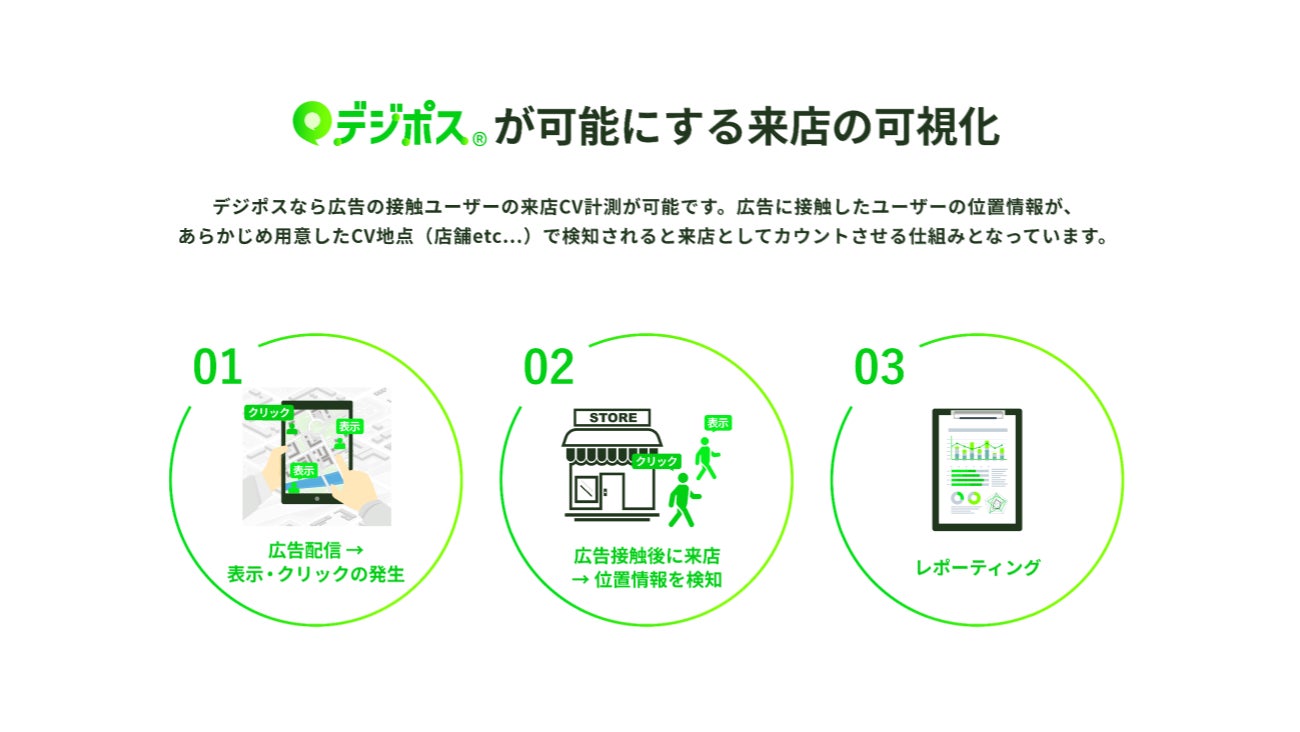 デジポス® が可能にする来店の可視化

デジポスなら広告の接触ユーザーの来店CV計測が可能です。広告に接触したユーザーの位置情報が、あらかじめ用意したCV地点（店舗etc...）で検知されると来店としてカウントさせる仕組みとなっています。

01

クリック
表示
表示

広告配信 →
表示・クリックの発生

02

STORE
表示
クリック

広告接触後に来店
→ 位置情報を検知

03

レポーティング