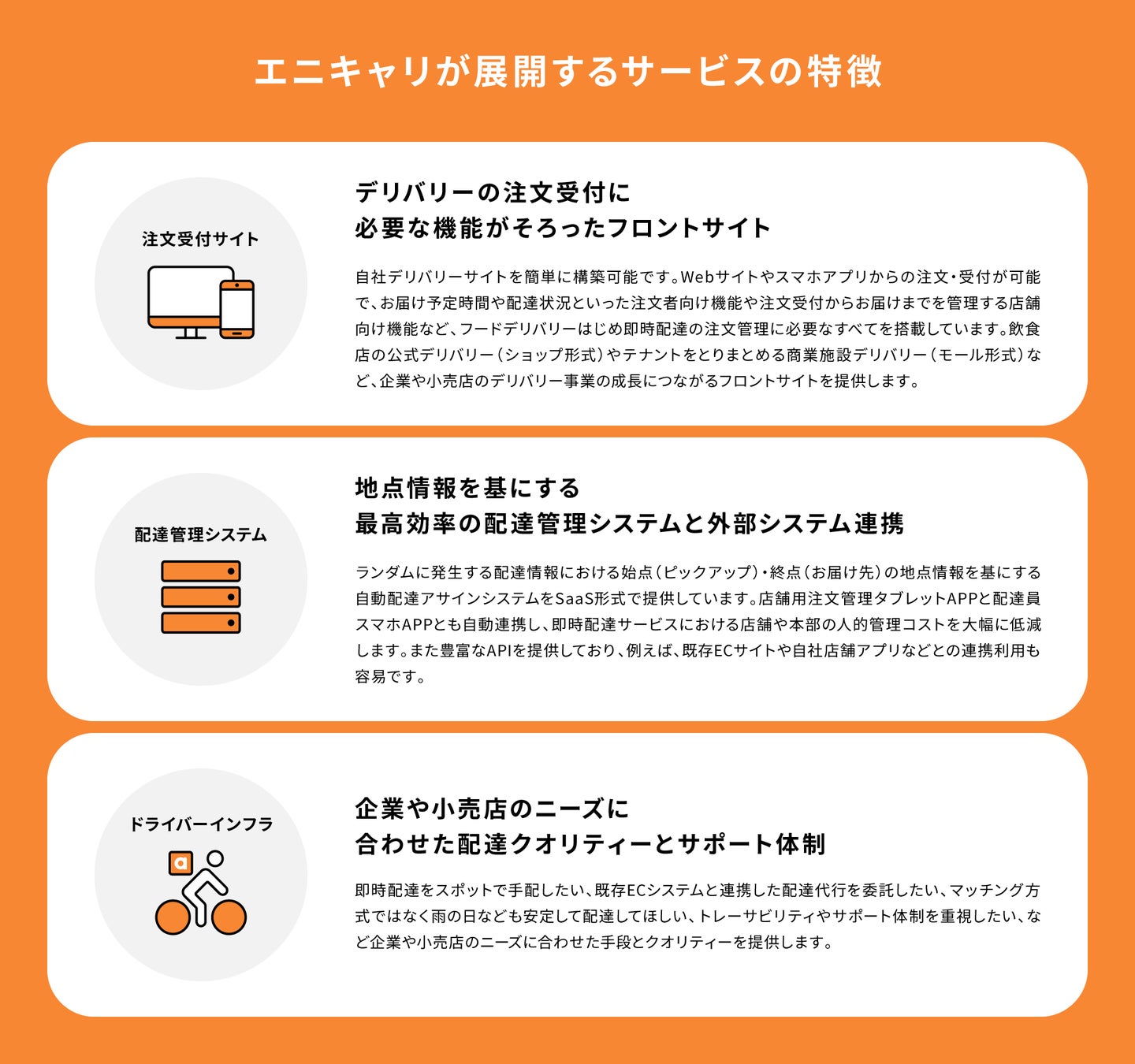 エニキャリが展開するサービスの特徴

注文受付サイト

デリバリーの注文受付に
必要な機能がそろったフロントサイト

自社デリバリーサイトを簡単に構築可能です。Webサイトやスマホアプリからの注文・受付が可能で、お届け予定時間や配達状況といった注文者向け機能や注文受付からお届けまでを管理する店舗向け機能など、フードデリバリーはじめ即時配達の注文管理に必要なすべてを搭載しています。飲食店の公式デリバリー（ショップ形式）やテナントをとりまとめる商業施設デリバリー（モール形式）など、企業や小売店のデリバリー事業の成長につながるフロントサイトを提供します。

配達管理システム

地点情報を基にする
最高効率の配達管理システムと外部システム連携

ランダムに発生する配達情報における始点（ピックアップ）・終点（お届け先）の地点情報を基にする自動配達アサインシステムをSaaS形式で提供しています。店舗用注文管理タブレットAPPと配達員スマホAPPとも自動連携し、即時配達サービスにおける店舗や本部の人的管理コストを大幅に低減します。また豊富なAPIを提供しており、例えば、既存ECサイトや自社店舗アプリなどとの連携利用も容易です。

ドライバーインフラ

a

企業や小売店のニーズに
合わせた配達クオリティーとサポート体制

即時配達をスポットで手配したい、既存ECシステムと連携した配達代行を委託したい、マッチング方式ではなく雨の日なども安定して配達してほしい、トレーサビリティやサポート体制を重視したい、など企業や小売店のニーズに合わせた手段とクオリティーを提供します。