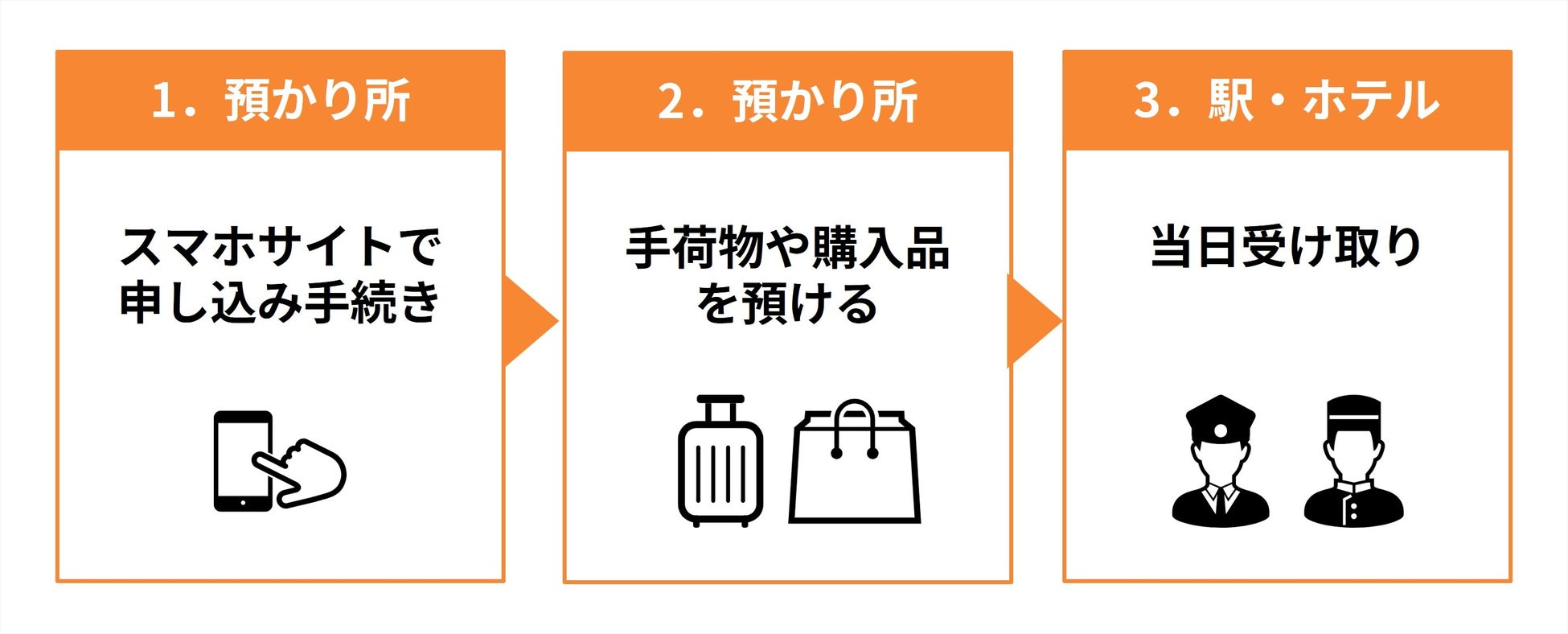 1．預かり所

スマホサイトで申し込み手続き

2．預かり所

手荷物や購入品を預ける

3．駅・ホテル

当日受け取り