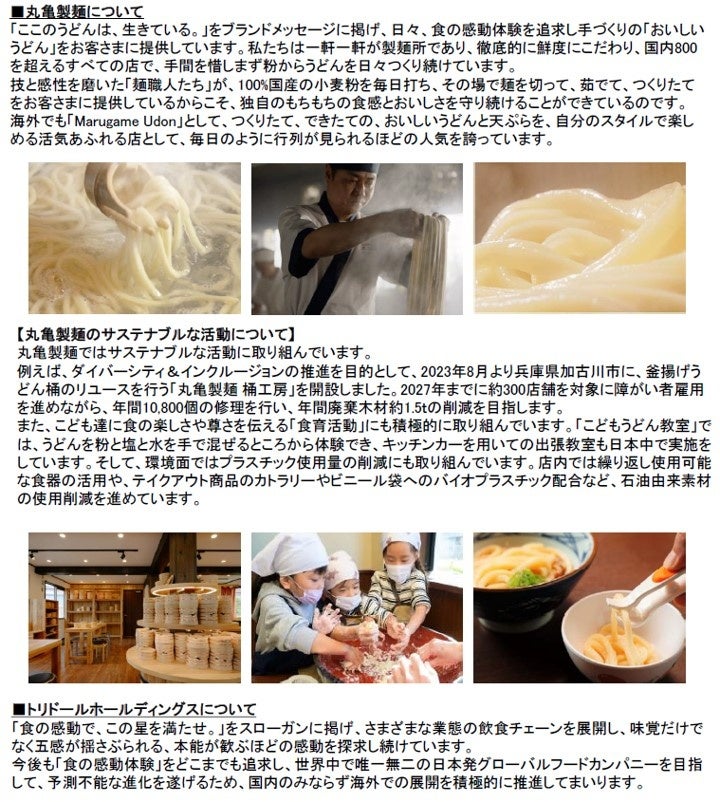 ■丸亀製麺について
「ここのうどんは、生きている。」をブランドメッセージに掲げ、日々、食の感動体験を追求し手づくりの「おいしいうどん」をお客さまに提供しています。私たちは一軒一軒が製麺所であり、徹底的に鮮度にこだわり、国内800を超えるすべての店で、手間を惜しまず粉からうどんを日々つくり続けています。
技と感性を磨いた「麺職人たち」が、100%国産の小麦粉を毎日打ち、その場で麺を切って、茹でて、つくりたてをお客さまに提供しているからこそ、独自のもちもちの食感とおいしさを守り続けることができているのです。
海外でも「Marugame Udon」として、つくりたて、できたての、おいしいうどんと天ぷらを、自分のスタイルで楽しめる活気あふれる店として、毎日のように行列が見られるほどの人気を誇っています。

【丸亀製麺のサステナブルな活動について】
丸亀製麺ではサステナブルな活動に取り組んでいます。
例えば、ダイバーシティ＆インクルージョンの推進を目的として、2023年8月より兵庫県加古川市に、釜揚げうどん桶のリユースを行う「丸亀製麺 桶工房」を開設しました。2027年までに約300店舗を対象に障がい者雇用を進めながら、年間10,800個の修理を行い、年間廃棄木材約1.5tの削減を目指します。
また、こども達に食の楽しさや尊さを伝える「食育活動」にも積極的に取り組んでいます。「こどもうどん教室」では、うどんを粉と塩と水を手で混ぜるところから体験でき、キッチンカーを用いての出張教室も日本中で実施をしています。そして、環境面ではプラスチック使用量の削減にも取り組んでいます。店内では繰り返し使用可能な食器の活用や、テイクアウト商品のカトラリーやビニール袋へのバイオプラスチック配合など、石油由来素材の使用削減を進めています。

■トリドールホールディングスについて
「食の感動で、この星を満たせ。」をスローガンに掲げ、さまざまな業態の飲食チェーンを展開し、味覚だけでなく五感が揺さぶられる、本能が歓ぶほどの感動を探求し続けています。
今後も「食の感動体験」をどこまでも追求し、世界中で唯一無二の日本発グローバルフードカンパニーを目指して、予測不能な進化を遂げるため、国内のみならず海外での展開を積極的に推進してまいります。