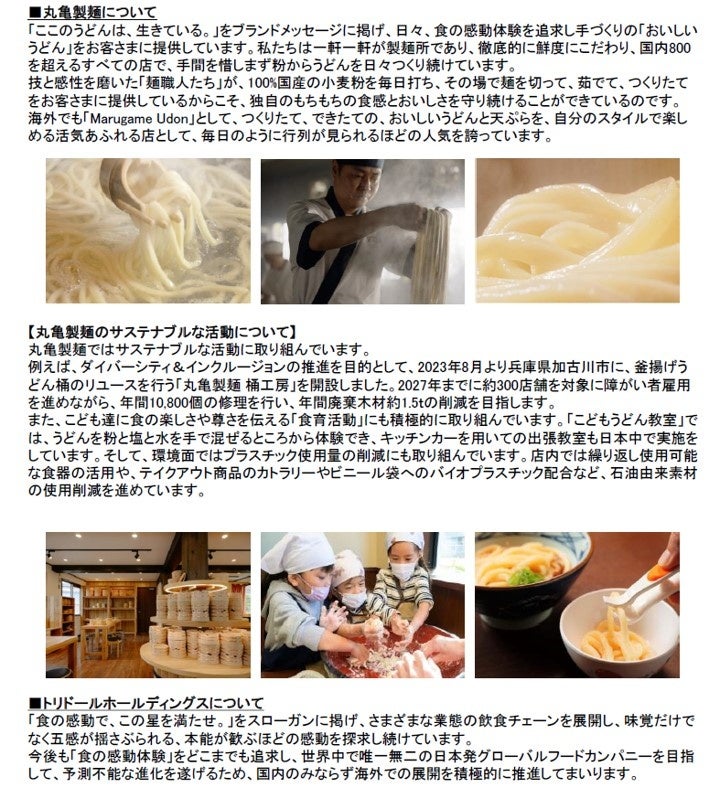 ■丸亀製麺について
「ここのうどんは、生きている。」をブランドメッセージに掲げ、日々、食の感動体験を追求し手づくりの「おいしいうどん」をお客さまに提供しています。私たちは一軒一軒が製麺所であり、徹底的に鮮度にこだわり、国内800を超えるすべての店で、手間を惜しまず粉からうどんを日々つくり続けています。
技と感性を磨いた「麺職人たち」が、100%国産の小麦粉を毎日打ち、その場で麺を切って、茹でて、つくりたてをお客さまに提供しているからこそ、独自のもちもちの食感とおいしさを守り続けることができているのです。
海外でも「Marugame Udon」として、つくりたて、できたての、おいしいうどんと天ぷらを、自分のスタイルで楽しめる活気あふれる店として、毎日のように行列が見られるほどの人気を誇っています。

【丸亀製麺のサステナブルな活動について】
丸亀製麺ではサステナブルな活動に取り組んでいます。
例えば、ダイバーシティ＆インクルージョンの推進を目的として、2023年8月より兵庫県加古川市に、釜揚げうどん桶のリユースを行う「丸亀製麺 桶工房」を開設しました。2027年までに約300店舗を対象に障がい者雇用を進めながら、年間10,800個の修理を行い、年間廃棄木材約1.5tの削減を目指します。
また、こども達に食の楽しさや尊さを伝える「食育活動」にも積極的に取り組んでいます。「こどもうどん教室」では、うどんを粉と塩と水を手で混ぜるところから体験でき、キッチンカーを用いての出張教室も日本中で実施をしています。そして、環境面ではプラスチック使用量の削減にも取り組んでいます。店内では繰り返し使用可能な食器の活用や、テイクアウト商品のカトラリーやビニール袋へのバイオプラスチック配合など、石油由来素材の使用削減を進めています。

■トリドールホールディングスについて
「食の感動で、この星を満たせ。」をスローガンに掲げ、さまざまな業態の飲食チェーンを展開し、味覚だけでなく五感が揺さぶられる、本能が歓ぶほどの感動を探求し続けています。
今後も「食の感動体験」をどこまでも追求し、世界中で唯一無二の日本発グローバルフードカンパニーを目指して、予測不能な進化を遂げるため、国内のみならず海外での展開を積極的に推進してまいります。