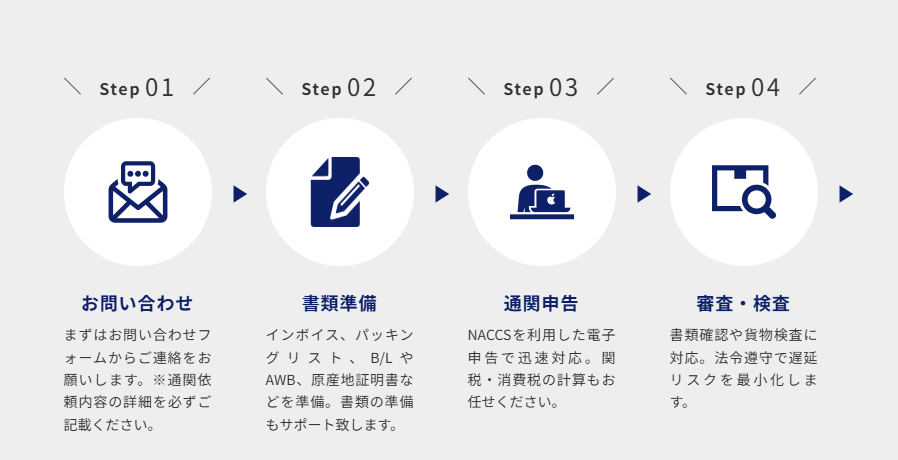 Step 01

お問い合わせ

まずはお問い合わせフォームからご連絡をお願いします。※通関依頼内容の詳細を必ずご記載ください。

Step 02

書類準備

インボイス、パッキングリスト、B/LやAWB、原産地証明書などを準備。書類の準備もサポート致します。

Step 03

通関申告

NACCSを利用した電子申告で迅速対応。関税・消費税の計算もお任せください。

Step 04

審査・検査

書類確認や貨物検査に対応。法令遵守で遅延リスクを最小化します。